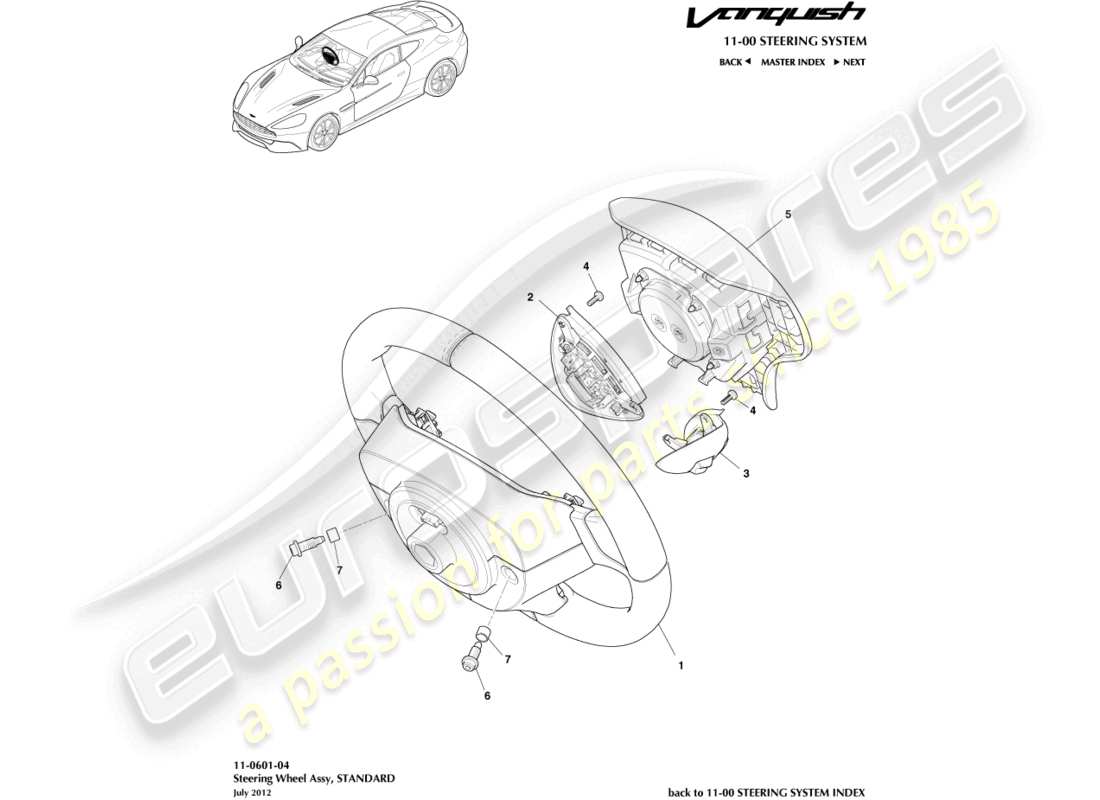 Vanquish
11-00 STEERING SYSTEM
BACK ◄ MASTER INDEX ► NEXT

eurospares
a passion for parts since 1985

5
4
2
4
3
6
7
7
6
1

11-0601-04
Steering Wheel Assy, STANDARD
July 2012

back to 11-00 STEERING SYSTEM INDEX