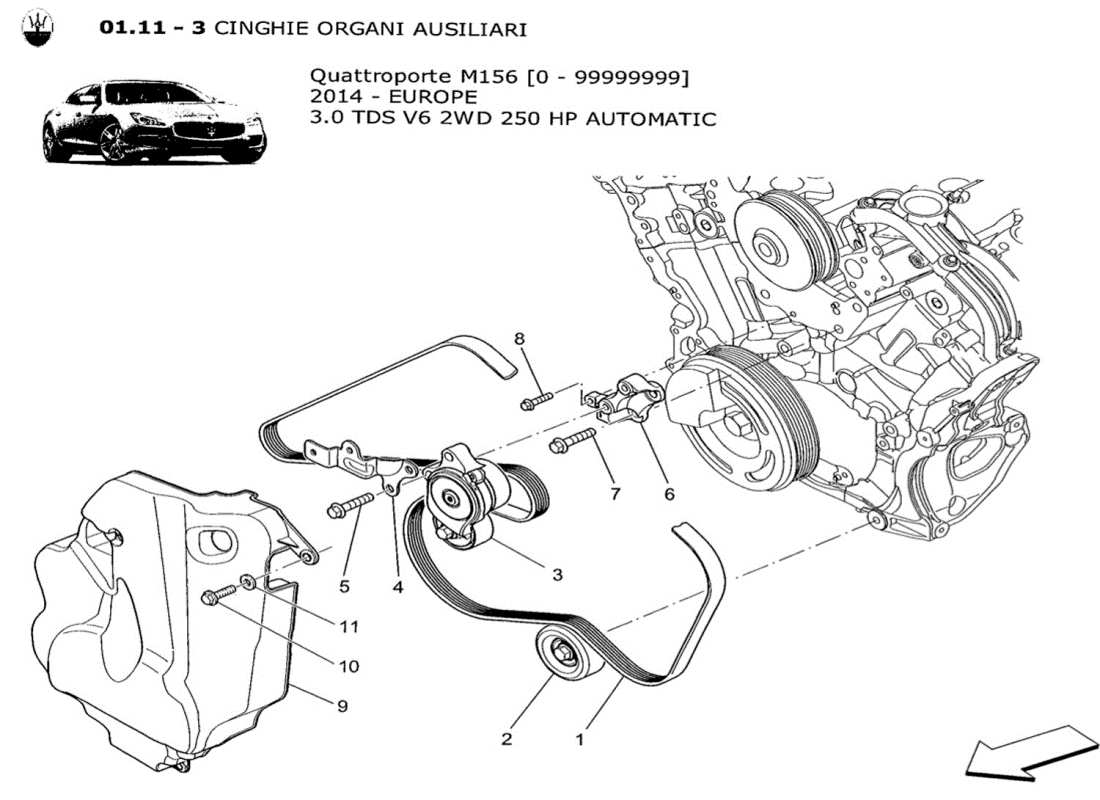 01.11 - 3 CINGHIE ORGANI AUSILIARI

Quattroporte M156 [0 - 99999999]
2014 - EUROPE
3.0 TDS V6 2WD 250 HP AUTOMATIC

8
7
6
5
4
3
11
10
9
2
1