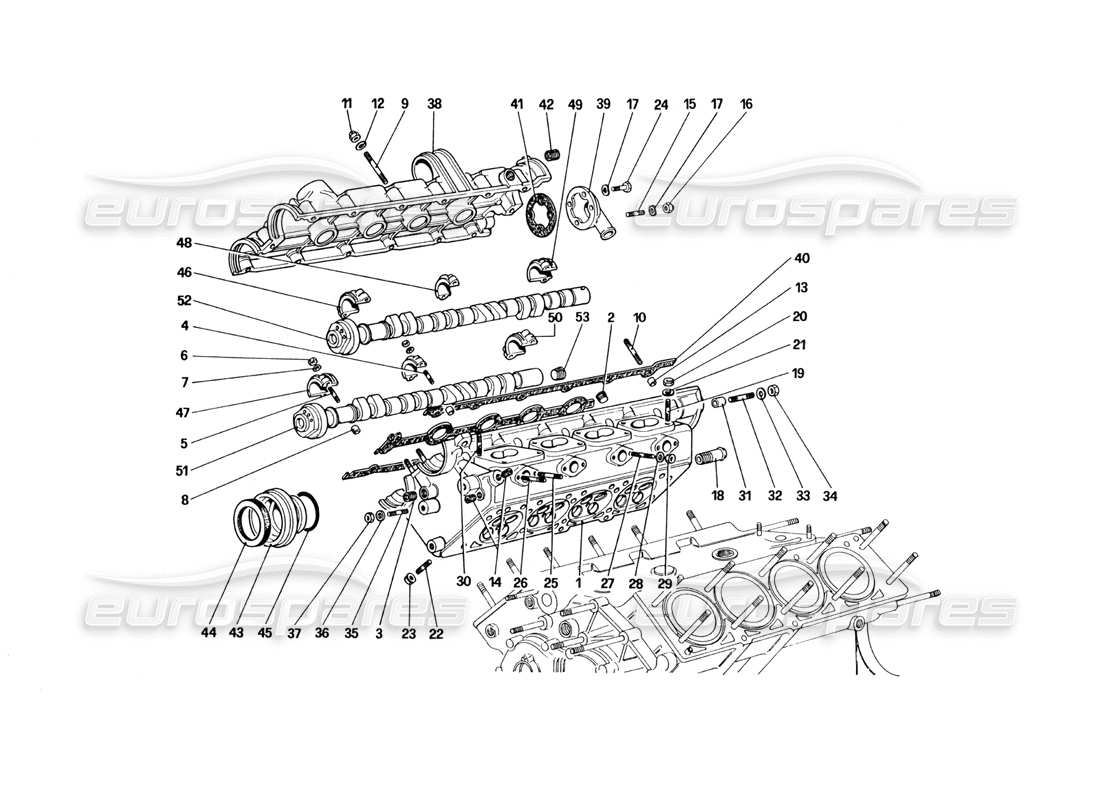 11 12 9 38 41 42 49 39 17 24 15 17 16

eurospares eurospares

48
46
52
4
6
7
47
5
51
8

50 53 2 10

40
13
20
21
19

18 31 32 33 34

30 14 26 25 1 27 28 29

44 43 45 37 36 35 3 23 22

eurospares eurospares