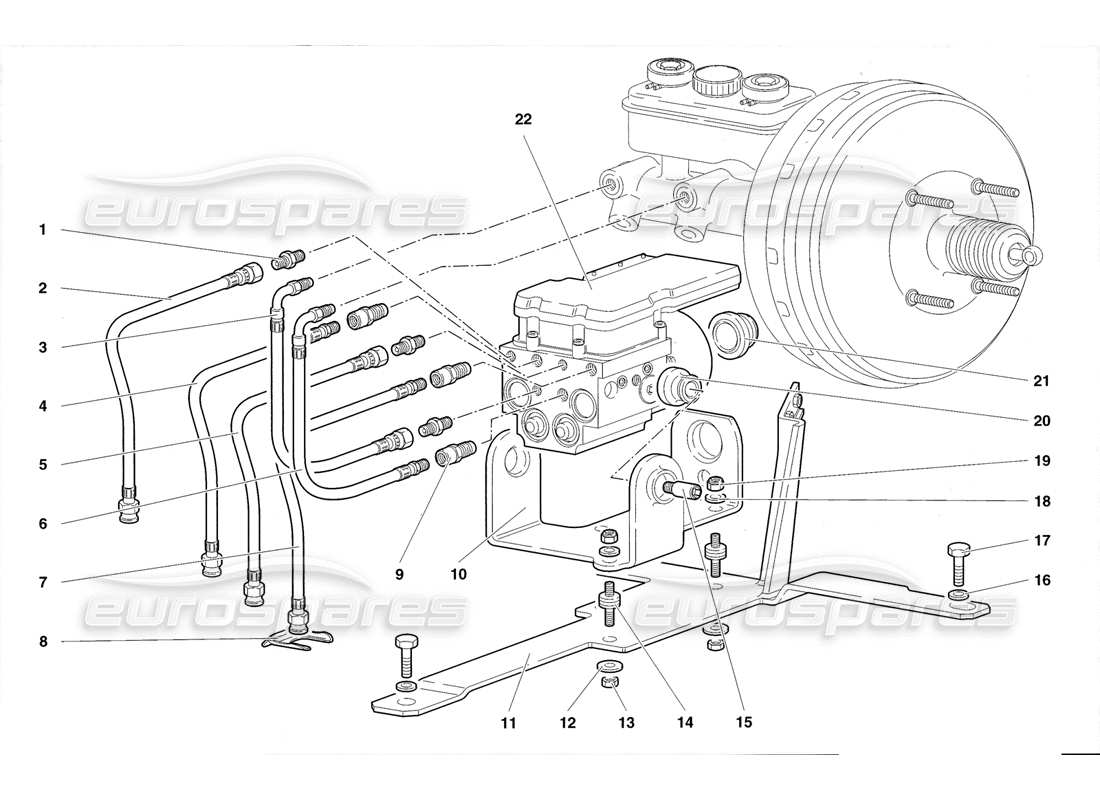 eurospares
eurospares
eurospares
eurospares

22
1
2
3
4
5
6
7
8
9
10
11
12
13
14
15
16
17
18
19
20
21