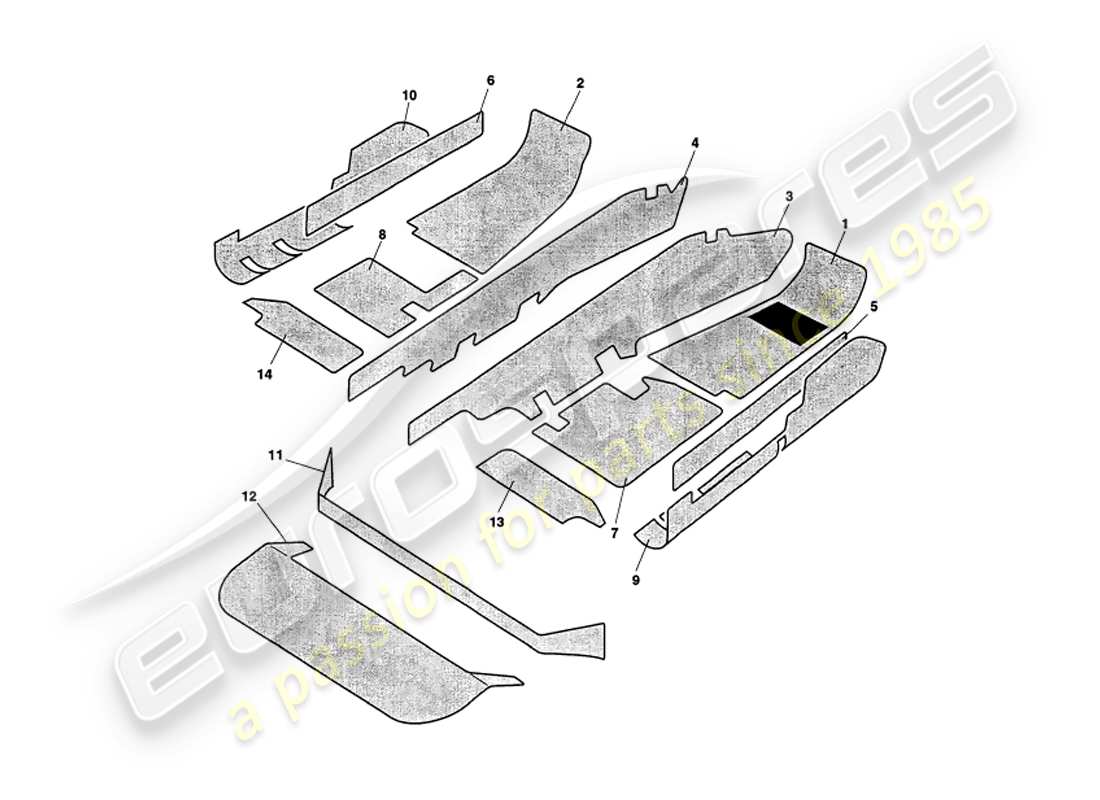 10
6
2
4
3
1
8
5
14
11
12
13
7
9
eurospares
a passion for parts since 1985