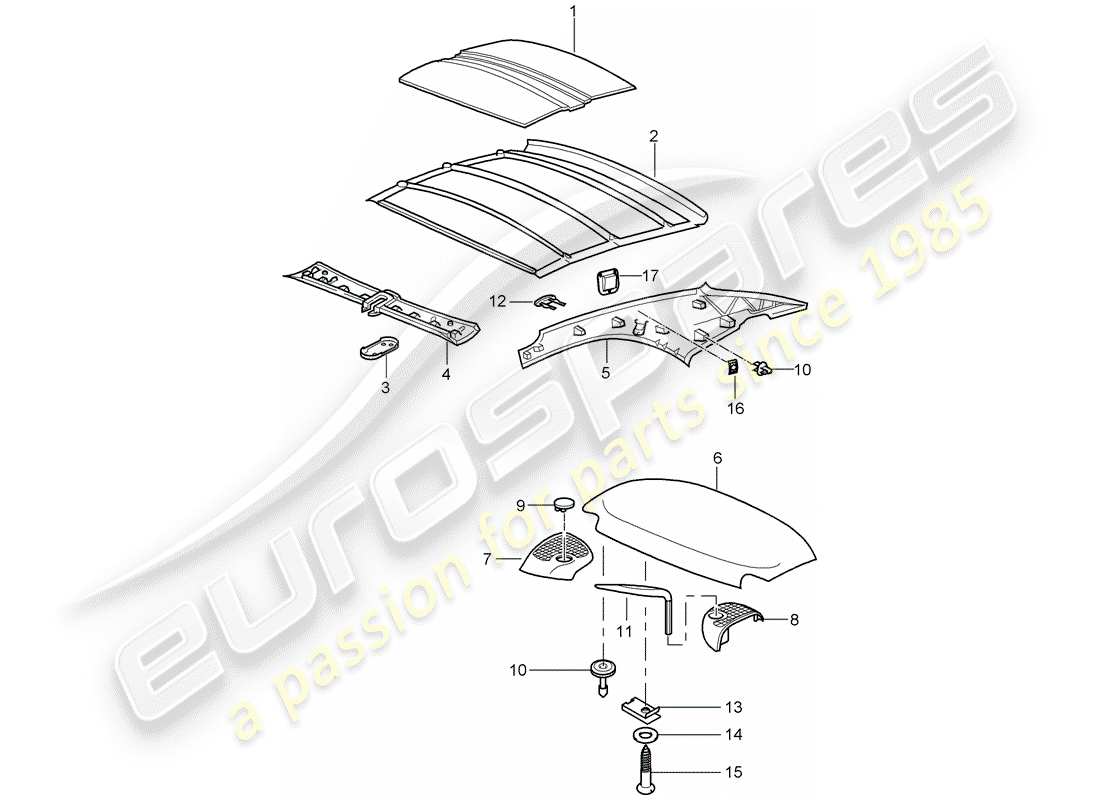 1
2
17
12
3
4
5
10
16
6
9
7
11
8
10
13
14
15
eurospares
a passion for parts since 1985