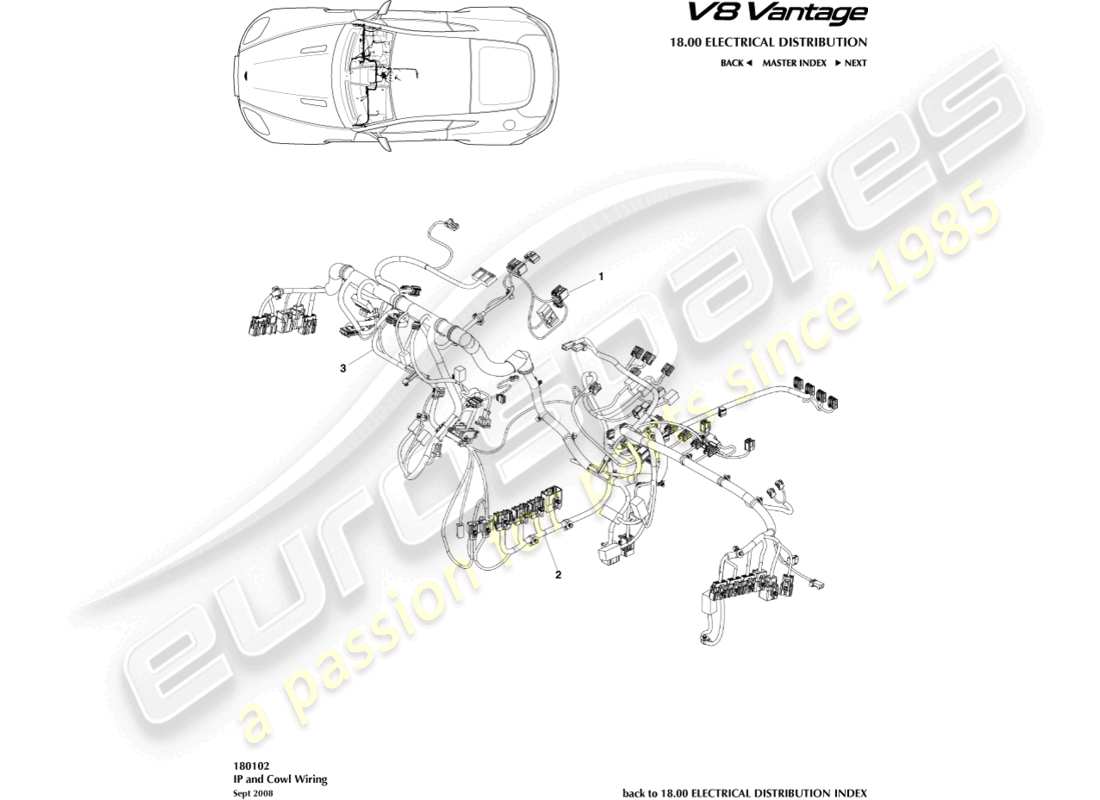 V8 Vantage

18.00 ELECTRICAL DISTRIBUTION

BACK ◄ MASTER INDEX ► NEXT

1

3

2

eurospares

a passion for parts since 1985

180102
IP and Cowl Wiring
Sept 2008

back to 18.00 ELECTRICAL DISTRIBUTION INDEX