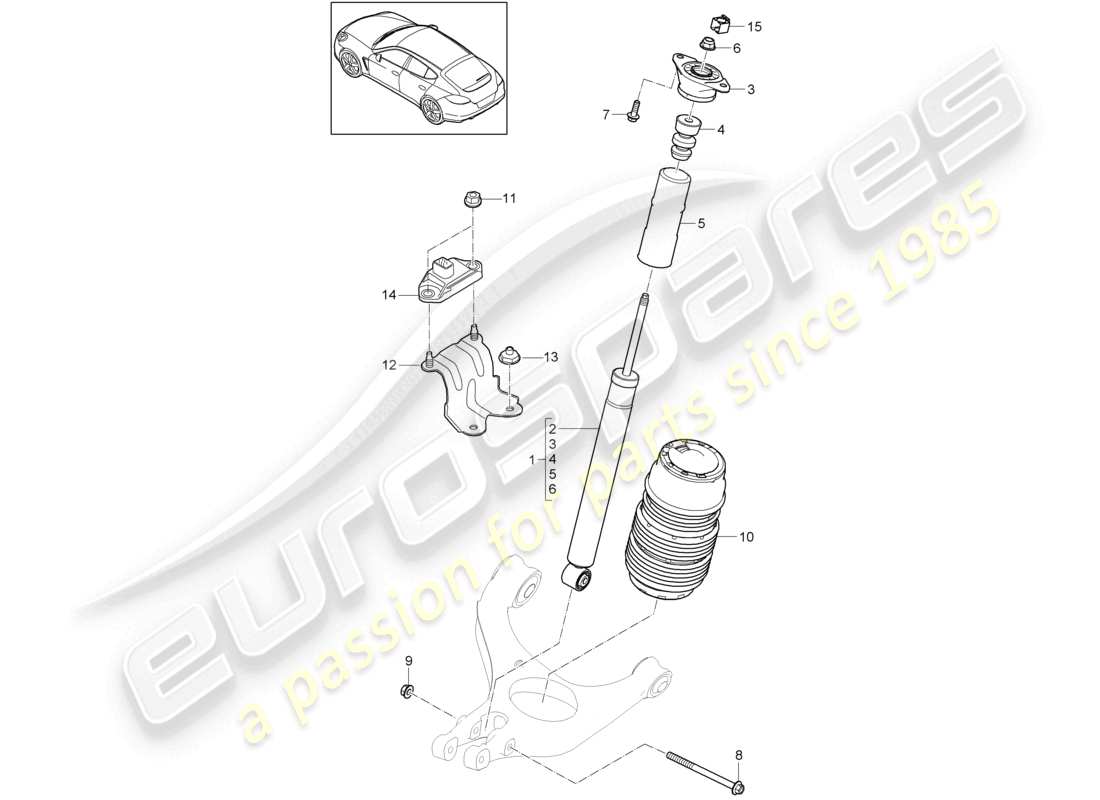 15
6
3
7
4
11
5
14
12
13
2
3
1
4
5
6
10
9
8
eurospares
a passion for parts since 1985