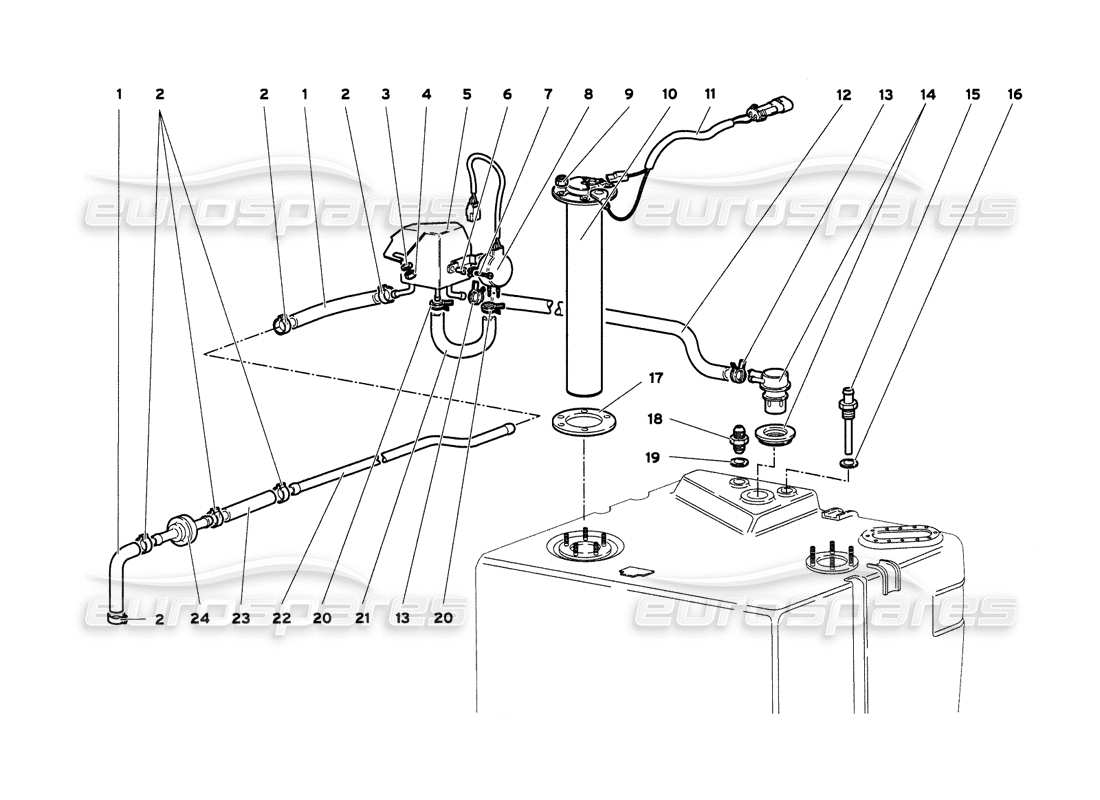 1 2 2 1 2 3 4 5 6 7 8 9 10 11 12 13 14 15 16

eurospares

eurospares

17

18

19

2

24 23 22 20 21 13 20

eurospares

eurospares