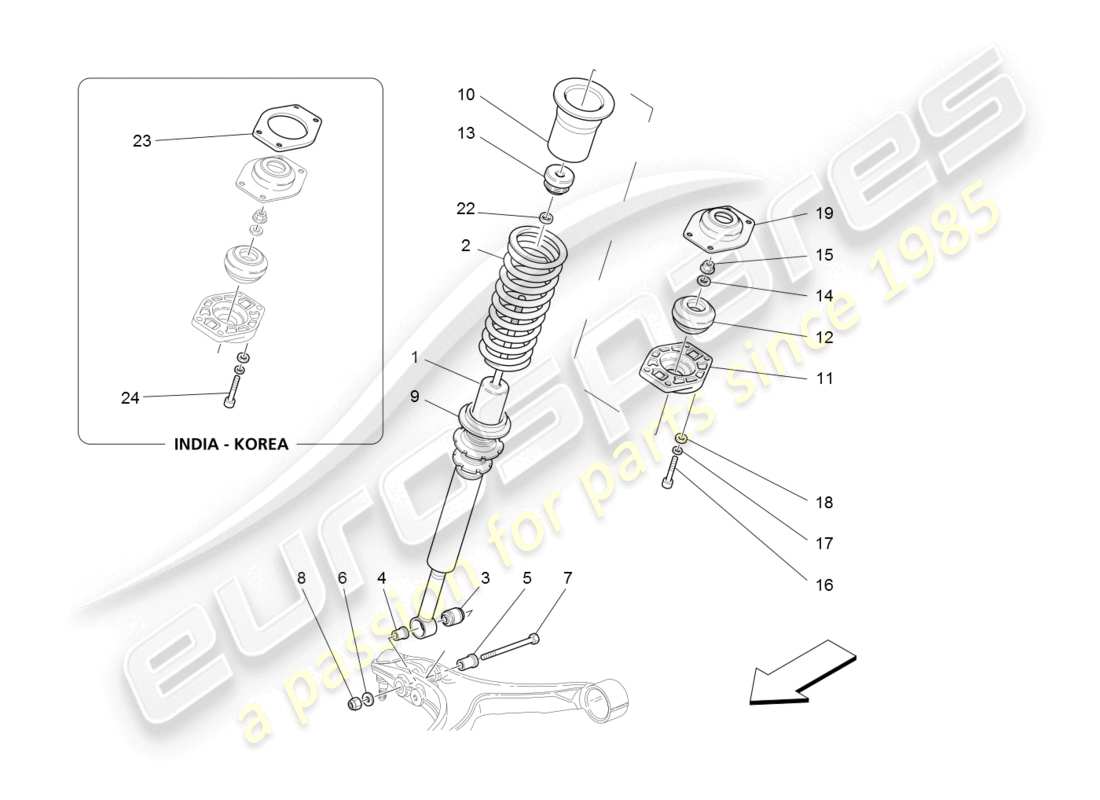 23

24

INDIA - KOREA

10

13

22

2

1

9

19

15

14

12

11

18

17

16

8

6

4

3

5

7

eurospares

a passion for parts since 1985