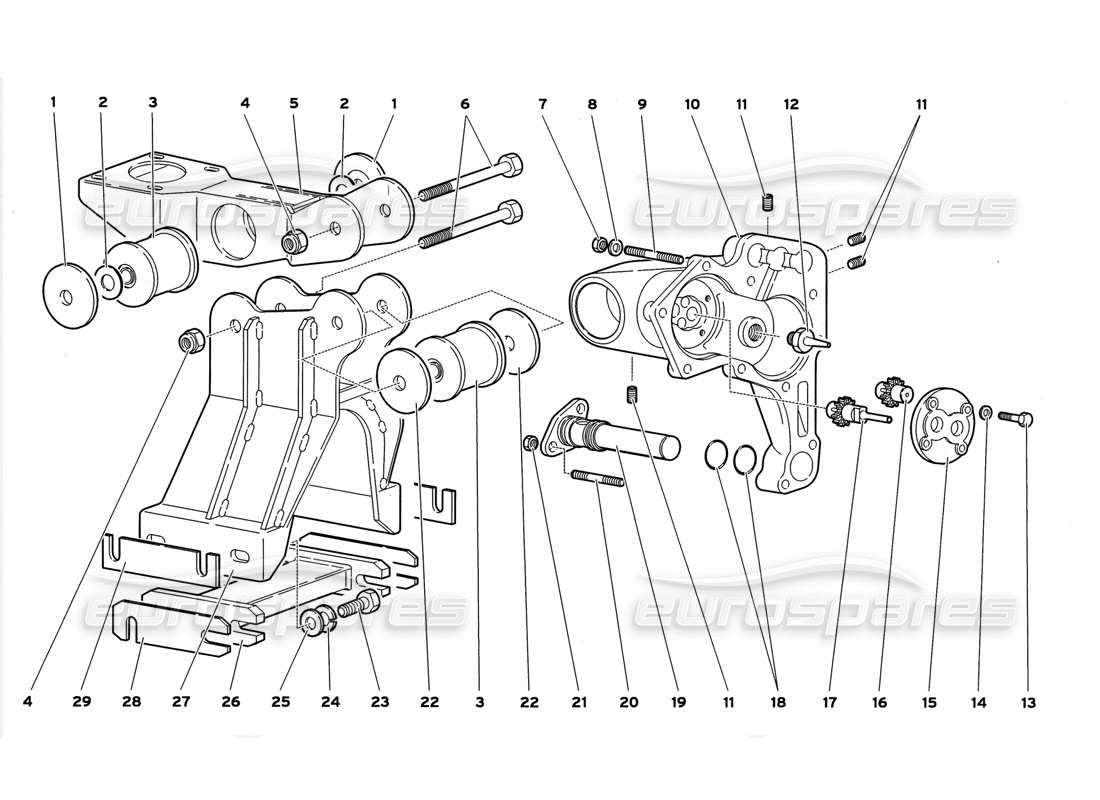 1 2 3 4 5 2 1 6 7 8 9 10 11 12 11

eurospares eurospares eurospares eurospares

4 29 28 27 26 25 24 23 22 3 22 21 20 19 11 18 17 16 15 14 13