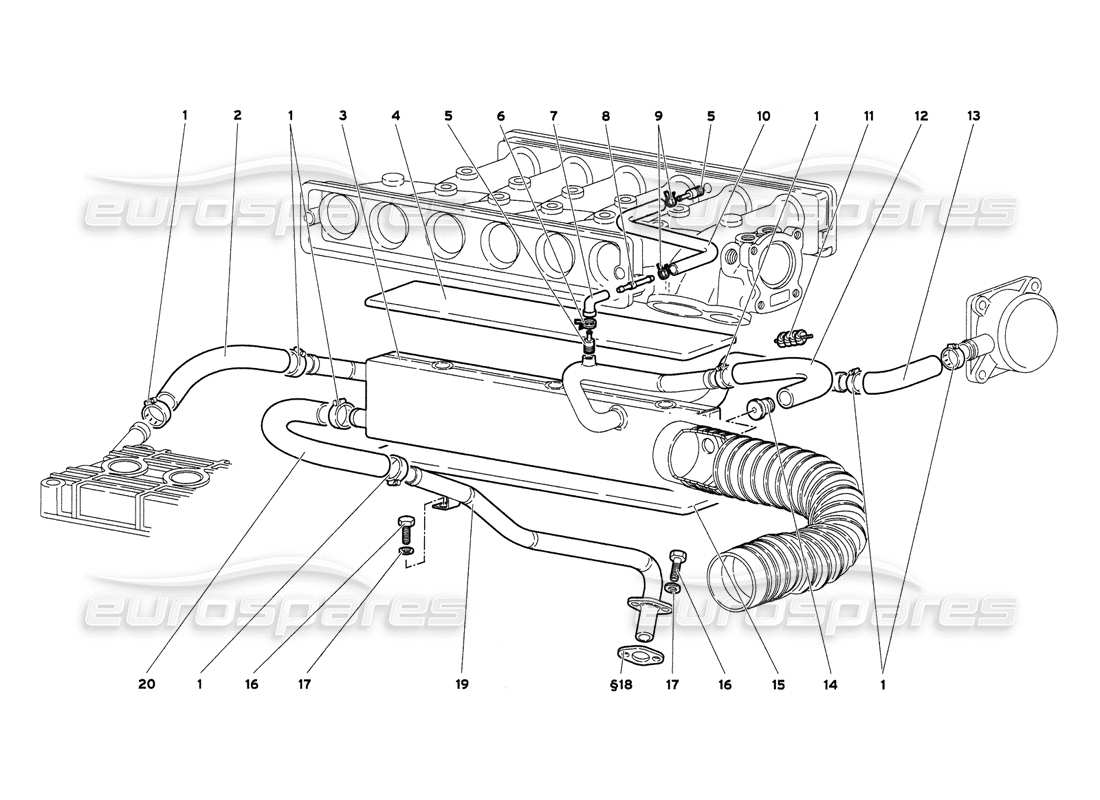 1 2 1 3 4 5 6 7 8 9 5 10 1 11 12 13

eurospares eurospares

eurospares eurospares

20 1 16 17 19 §18 17 16 15 14 1