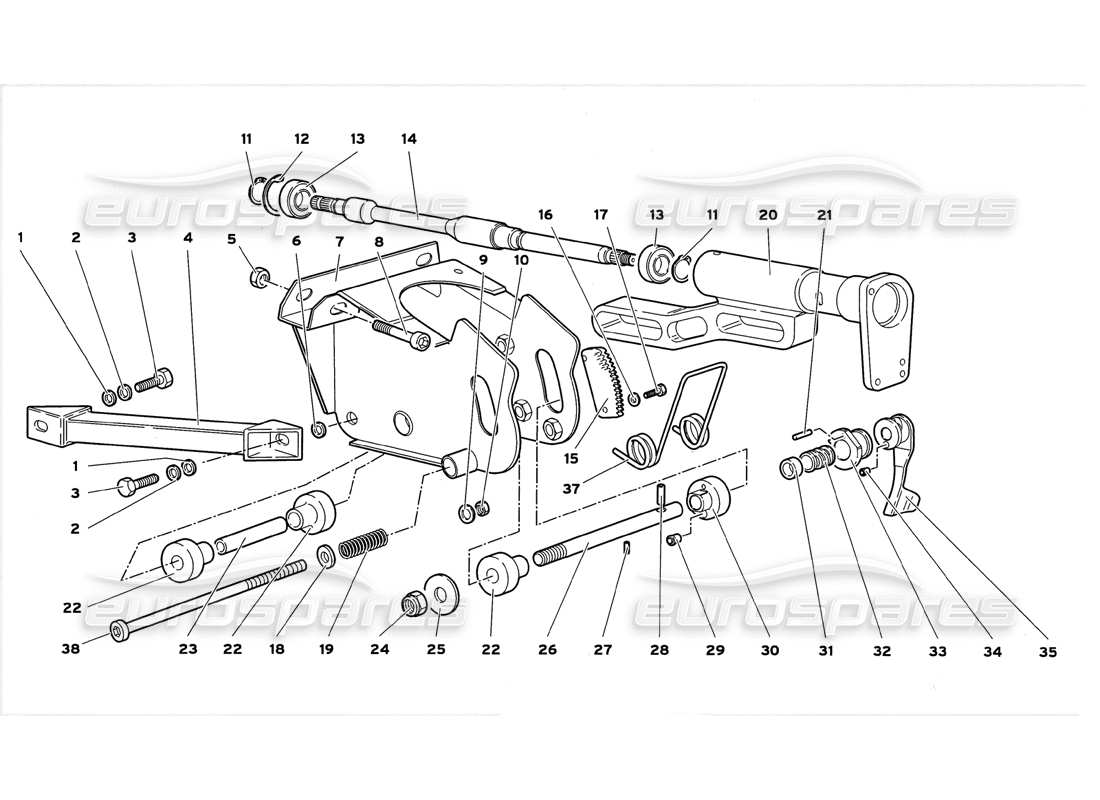 11 12 13 14

eurospares eurospares

1 2 3 4 5 6 7 8 9 10 16 17 13 11 20 21

1
3
2

15
37

22 23 22 18 19 24 25 22 26 27 28 29 30 31 32 33 34 35
38

eurospares eurospares