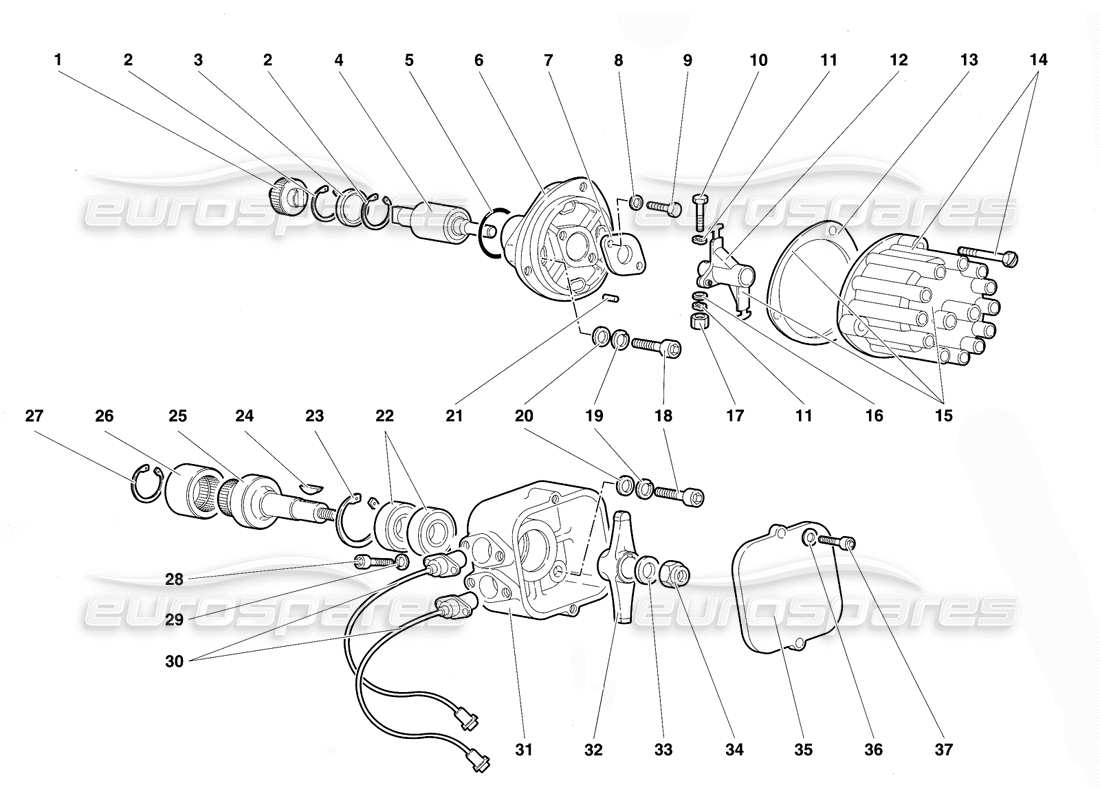 1 2 3 2 4 5 6 7 8 9 10 11 12 13 14

eurospares eurospares

21 20 19 18 17 11 16 15

27 26 25 24 23 22 20 19 18

28

29

30

eurospares eurospares

31 32 33 34 35 36 37