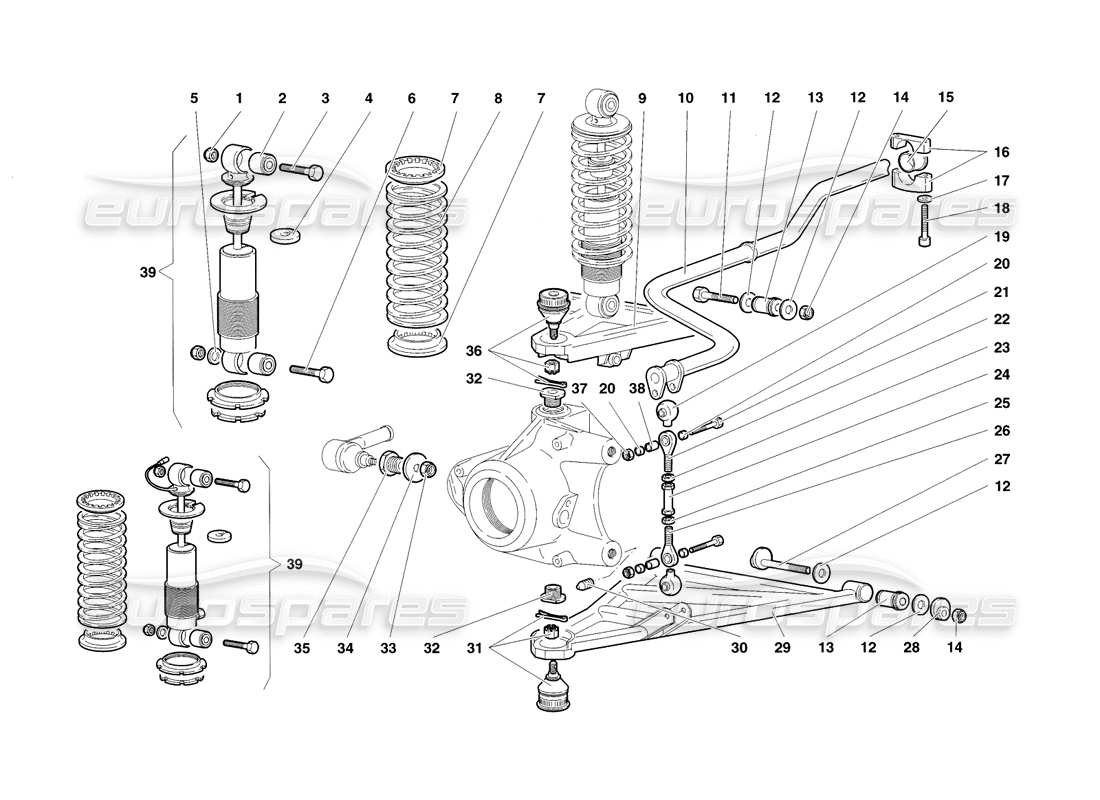 5 1 2 3 4 6 7 8 7 9 10 11 12 13 12 14 15

16
17
18
19
20
21
22
23
24
25
26
27
12

39

36
32 37 20 38

39

35 34 33 32 31 30 29 13 12 28 14

eurospares
eurospares
eurospares
eurospares