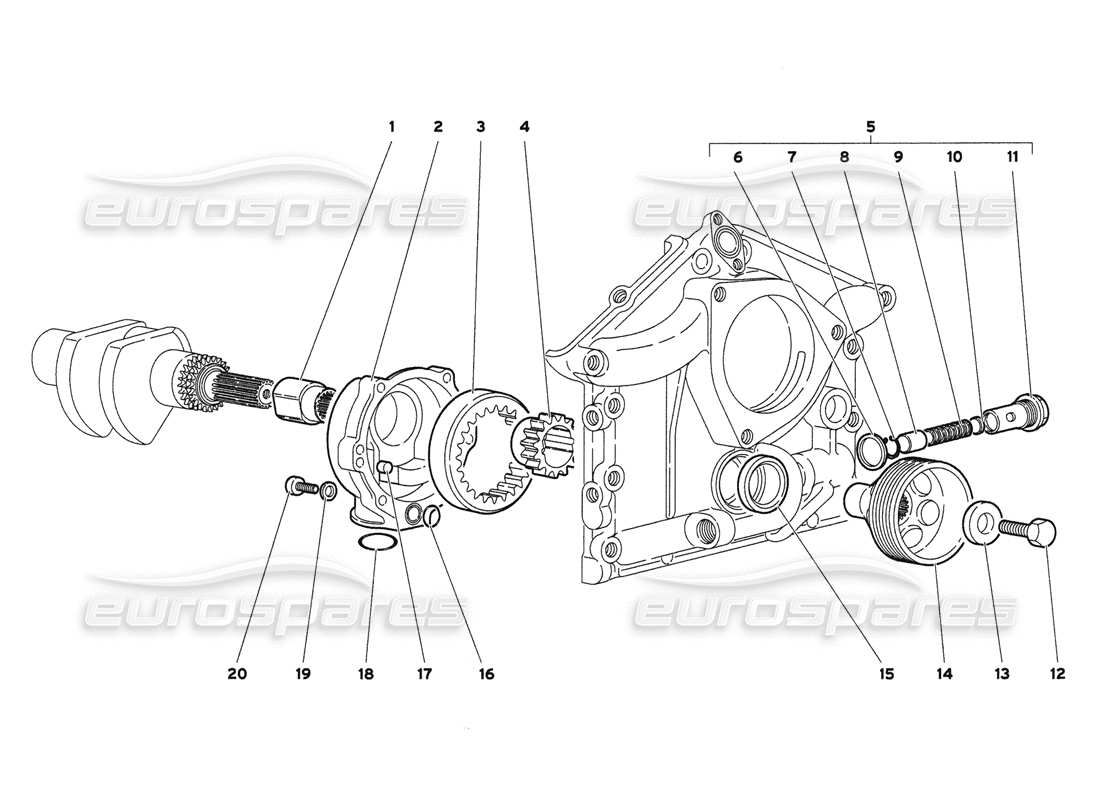 1 2 3 4 5 6 7 8 9 10 11

eurospares eurospares

eurospares eurospares

20 19 18 17 16 15 14 13 12