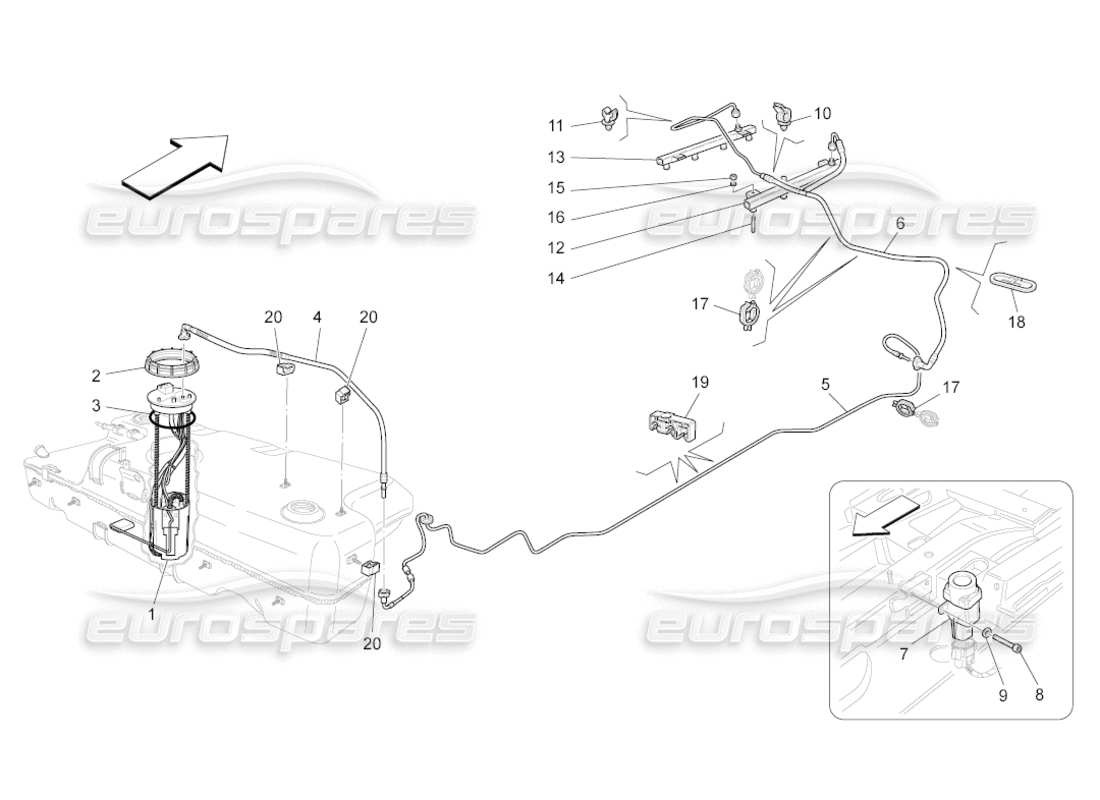 eurospares
eurospares
eurospares
eurospares

11
10
13
15
16
12
14
6
17
18
20
4
20
2
3
19
5
17
1
20
7
9
8