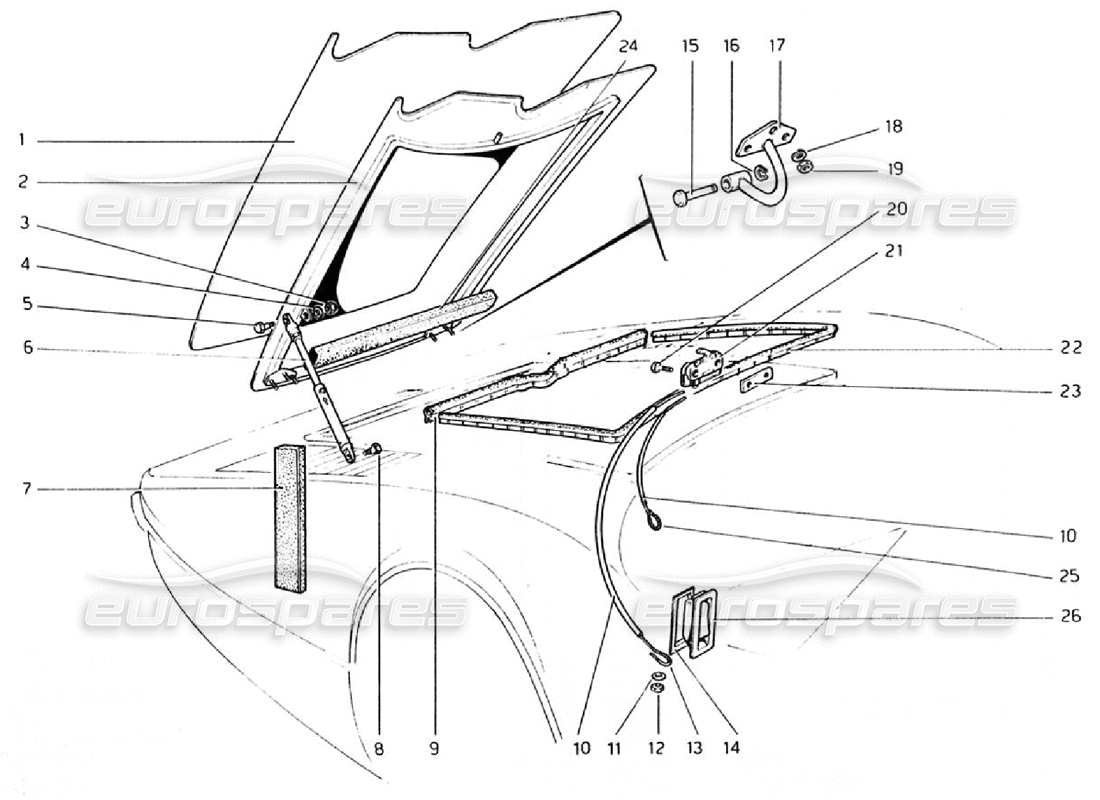 1
2
3
4
5
6
7
8
9
10
11
12
13
14
24
15
16
17
18
19
20
21
22
23
10
25
26
eurospares
eurospares
eurospares
eurospares