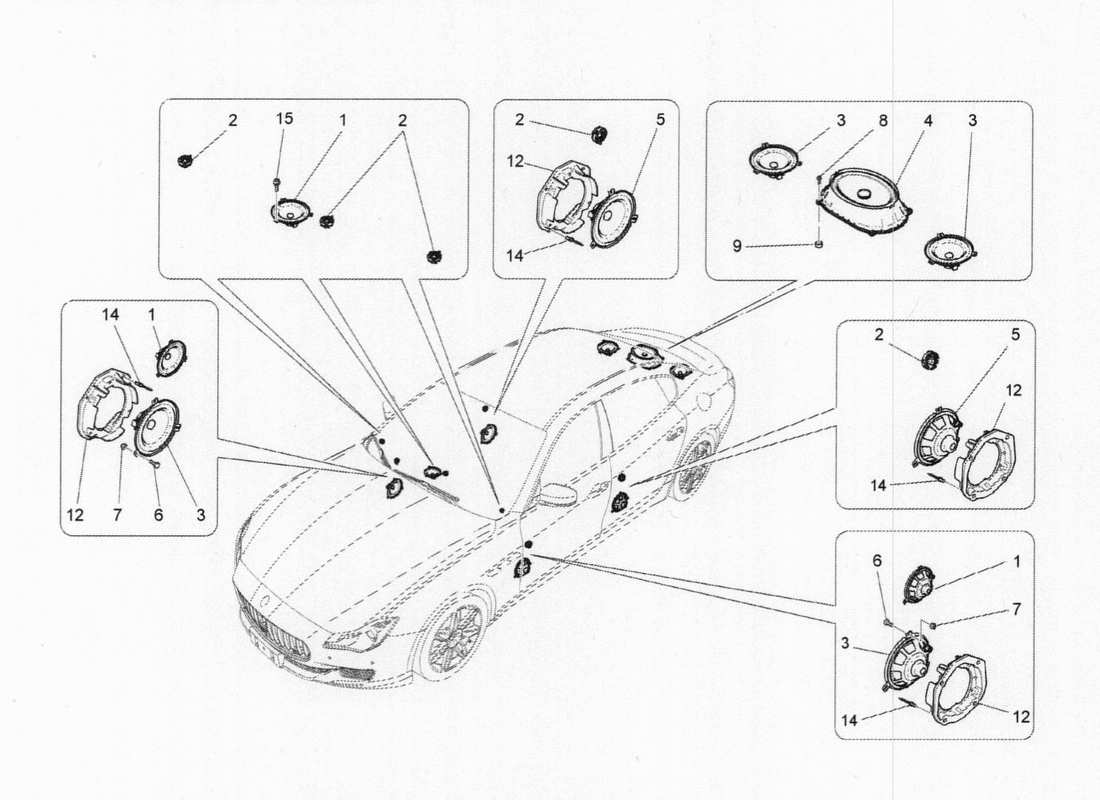 2 15 1 2

2 5 12 14

3 8 4 3 9

14 1 12 7 6 3

2 5 12 14

6 1 7 3 14 12