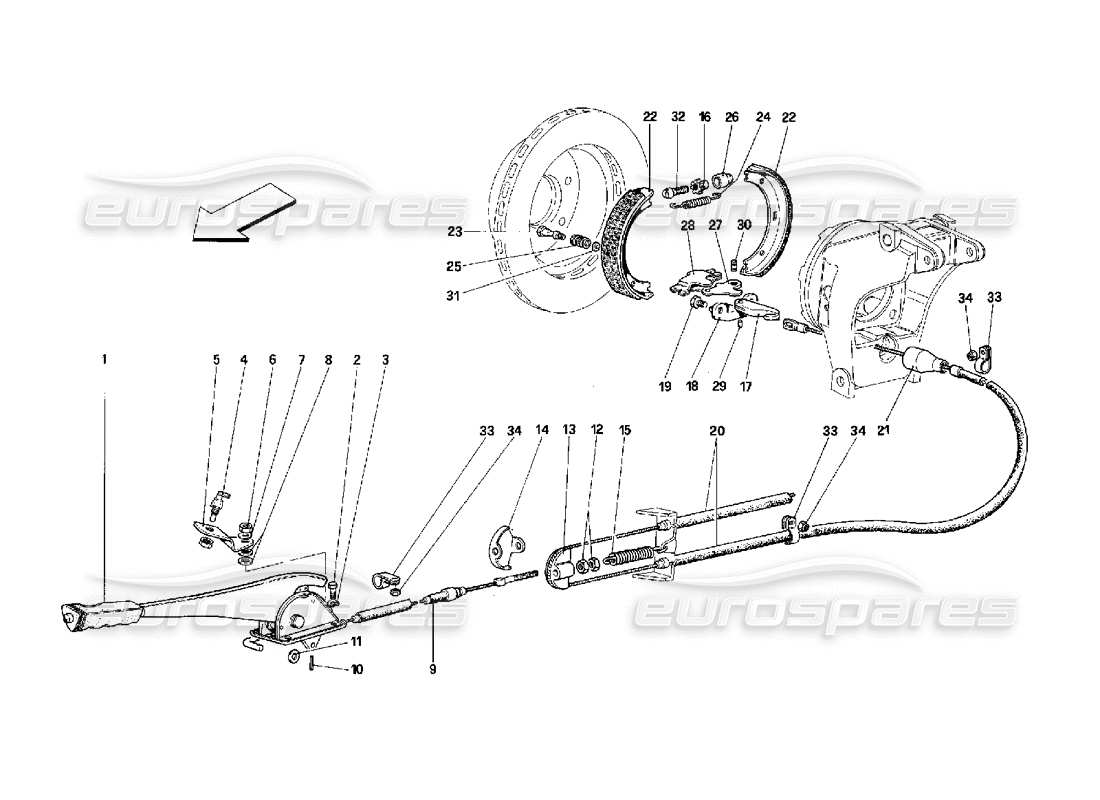 eurospares
eurospares
eurospares
eurospares

22 32 16 26 24 22
23
25
31
28 27 30
19 18 29 17
34 33
21
1
5 4 6 7 8 2 3
33 34 14 13 12 15 20 33 34
11
10
9