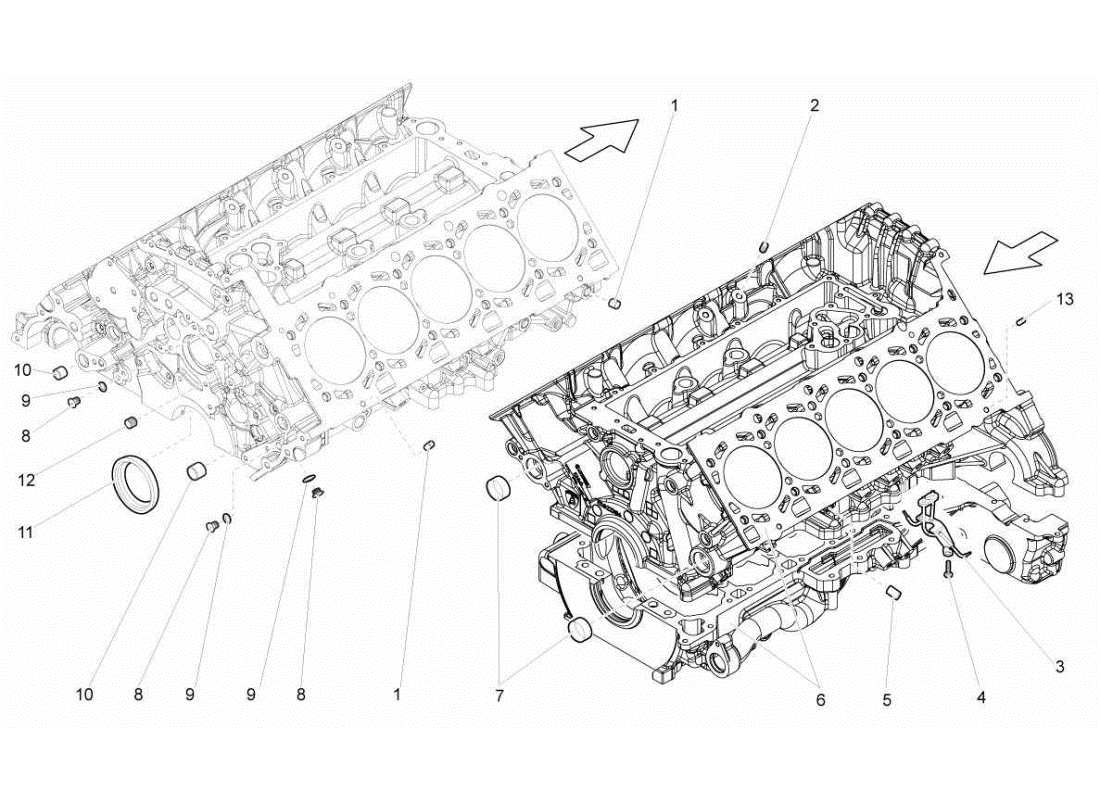 1
2
13
10
9
8
12
11
10
8
9
9
8
1
7
6
5
4
3