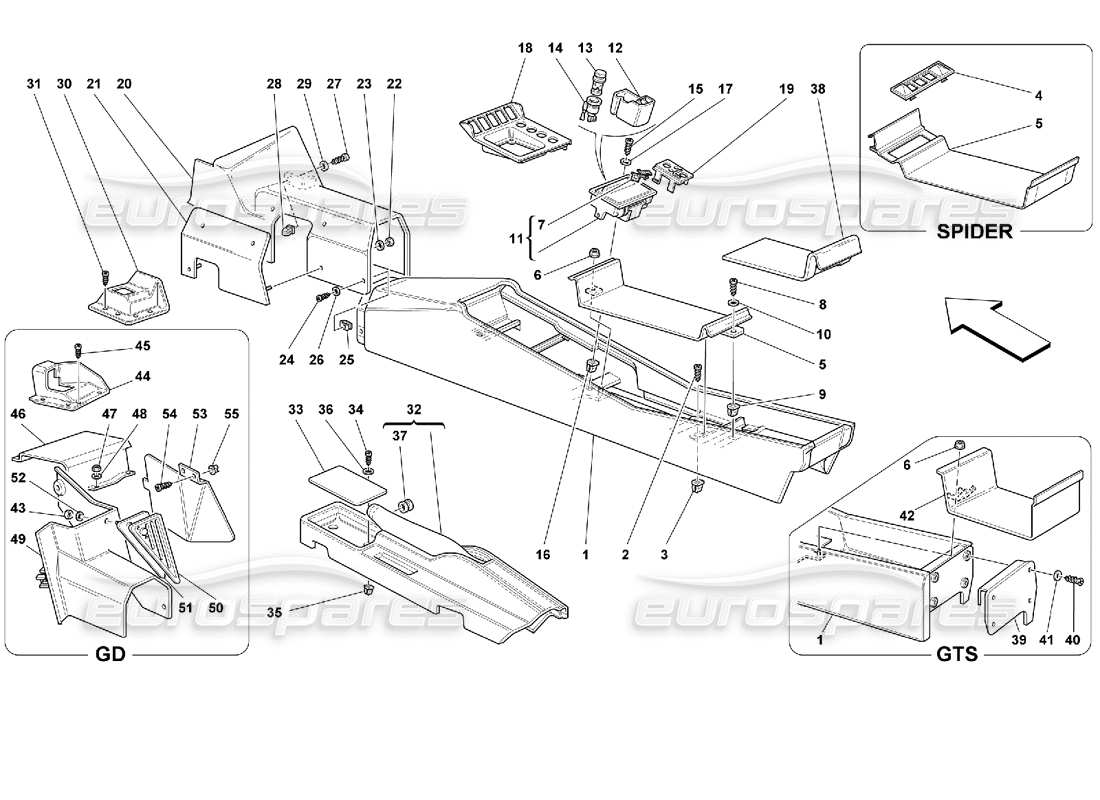 31 30 21 20 28 29 27 23 22 18 14 13 12 15 17 19 38

4
5
SPIDER

7
11
6
8
10
5
9

24 26 25

45
44
46 47 48 54 53 55
52
43
49
51 50
GD

33 36 34 32
37
35

16 1 2 3

6
42
1
39 41 40
GTS

eurospares
eurospares
eurospares
eurospares