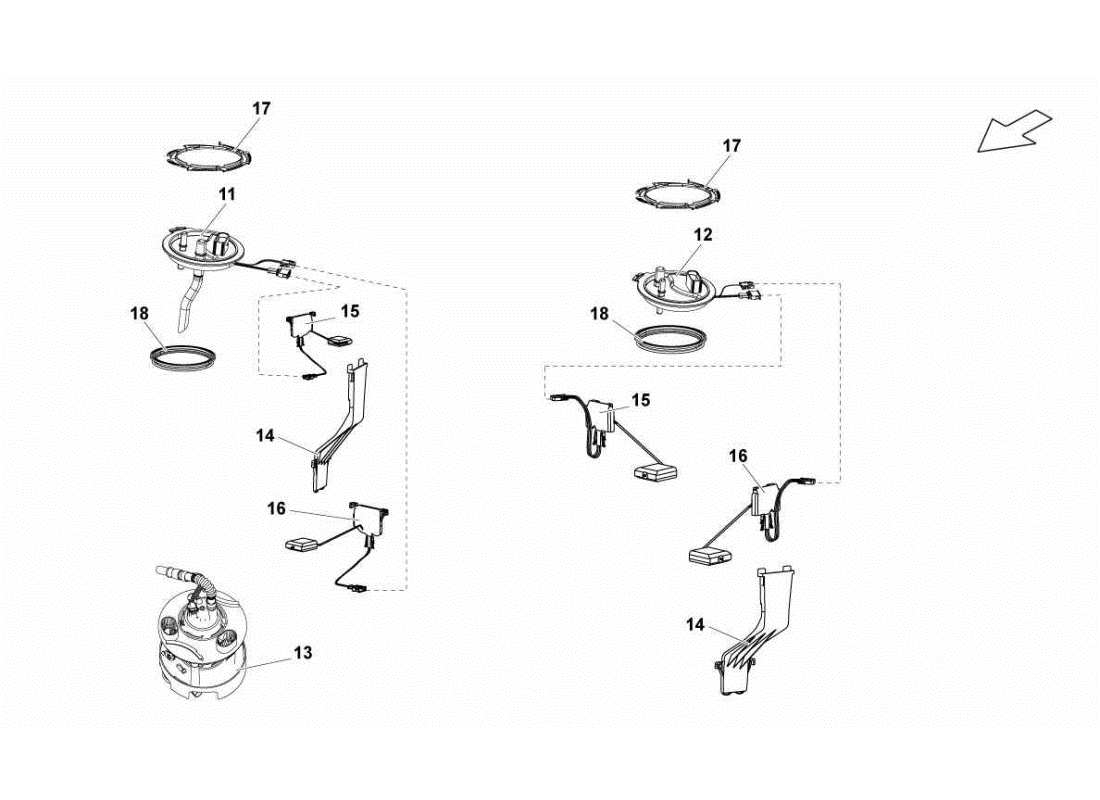 17
11
18
15
14
16
13
17
12
18
15
16
14