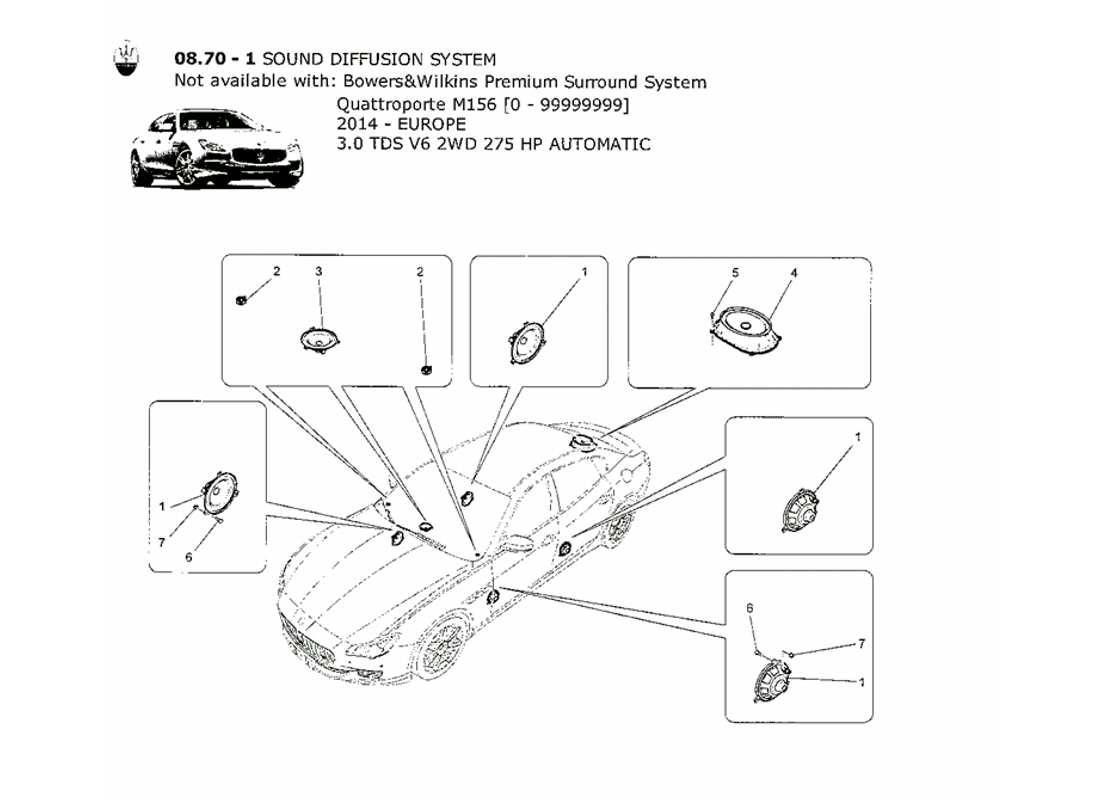 08.70 - 1 SOUND DIFFUSION SYSTEM
Not available with: Bowers&Wilkins Premium Surround System
Quattroporte M156 [0 - 99999999]
2014 - EUROPE
3.0 TDS V6 2WD 275 HP AUTOMATIC

2
3
2
1
5
4
1
7
6
1
6
7
1