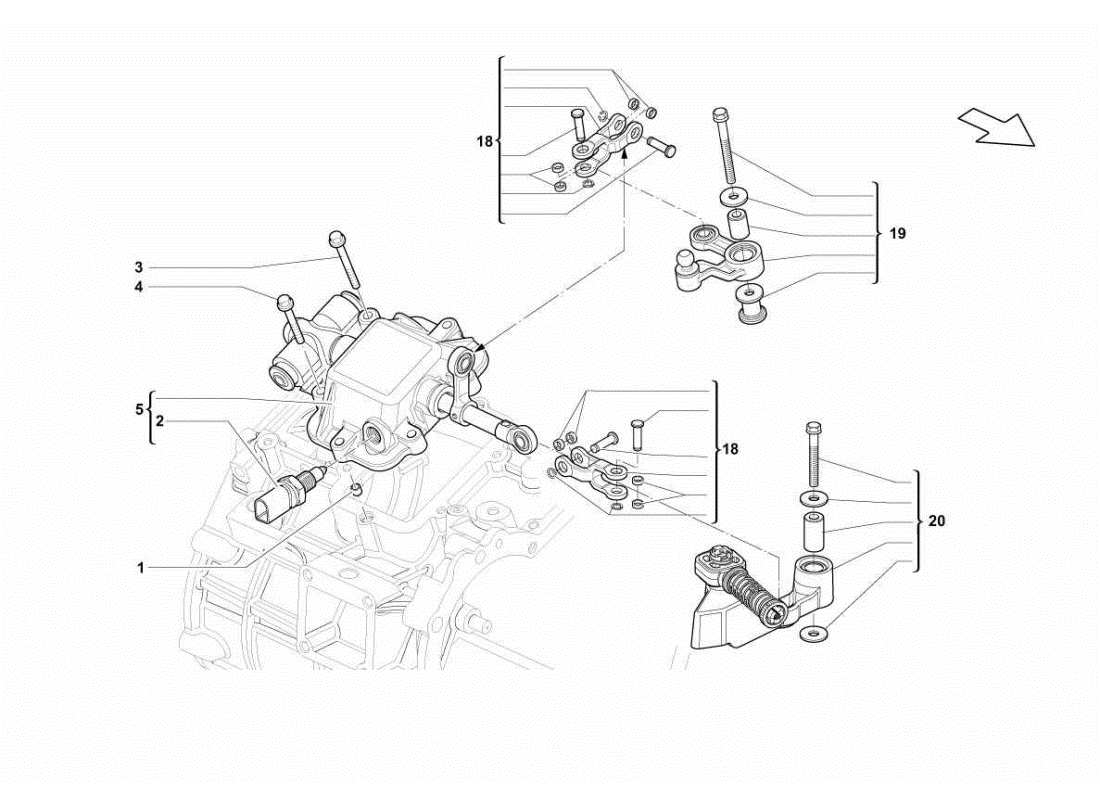 18
19
3
4
5
2
18
20
1