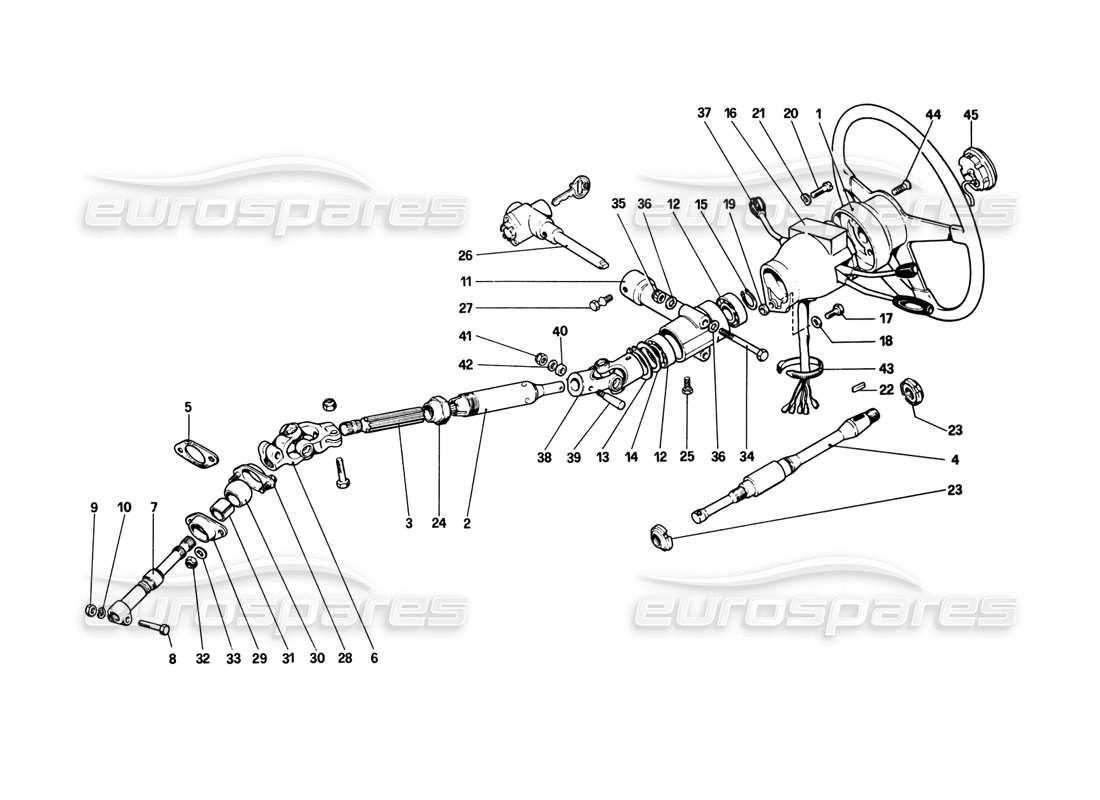 eurospares
eurospares
eurospares
eurospares

37 16 21 20 1 44 45

35 36 12 15 19

26
11
27
41 40
42
17
18
43
22
23
4
23
5
38 39 13 14 12 25 36 34
3 24 2
9 10 7
8 32 33 29 31 30 28 6