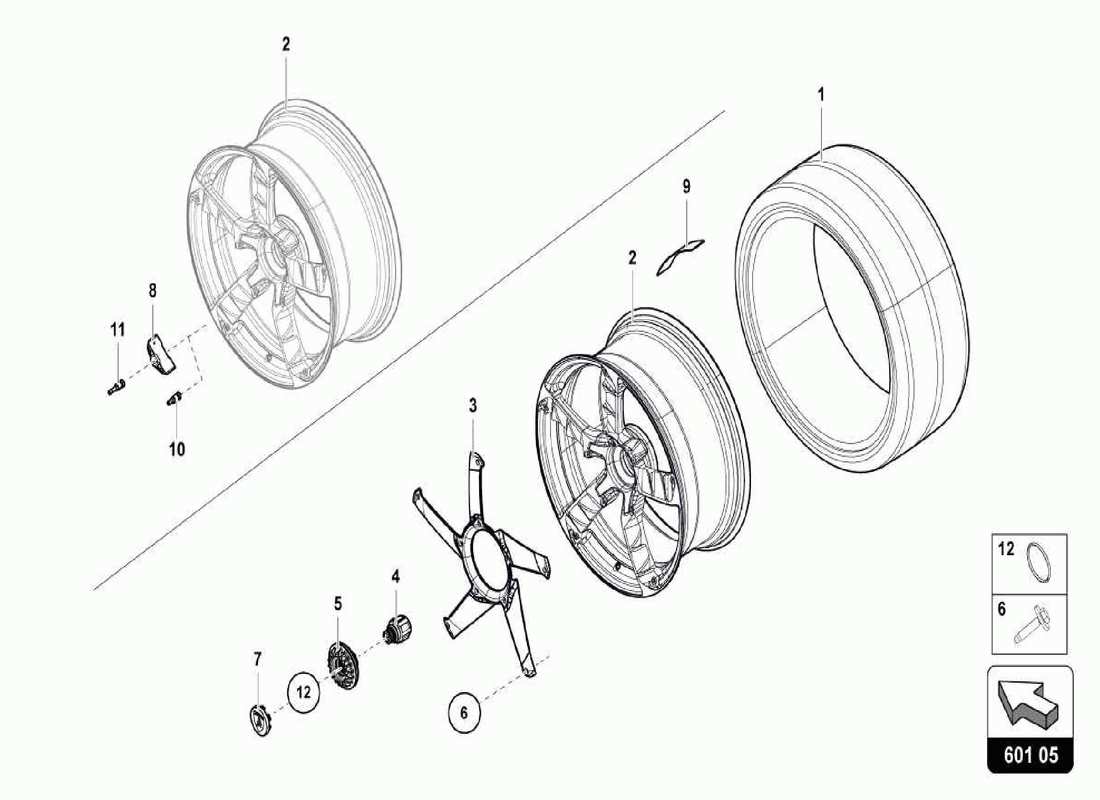 2

1

9

2

8

11

10

3

4

5

7

12

6

12

6

601 05