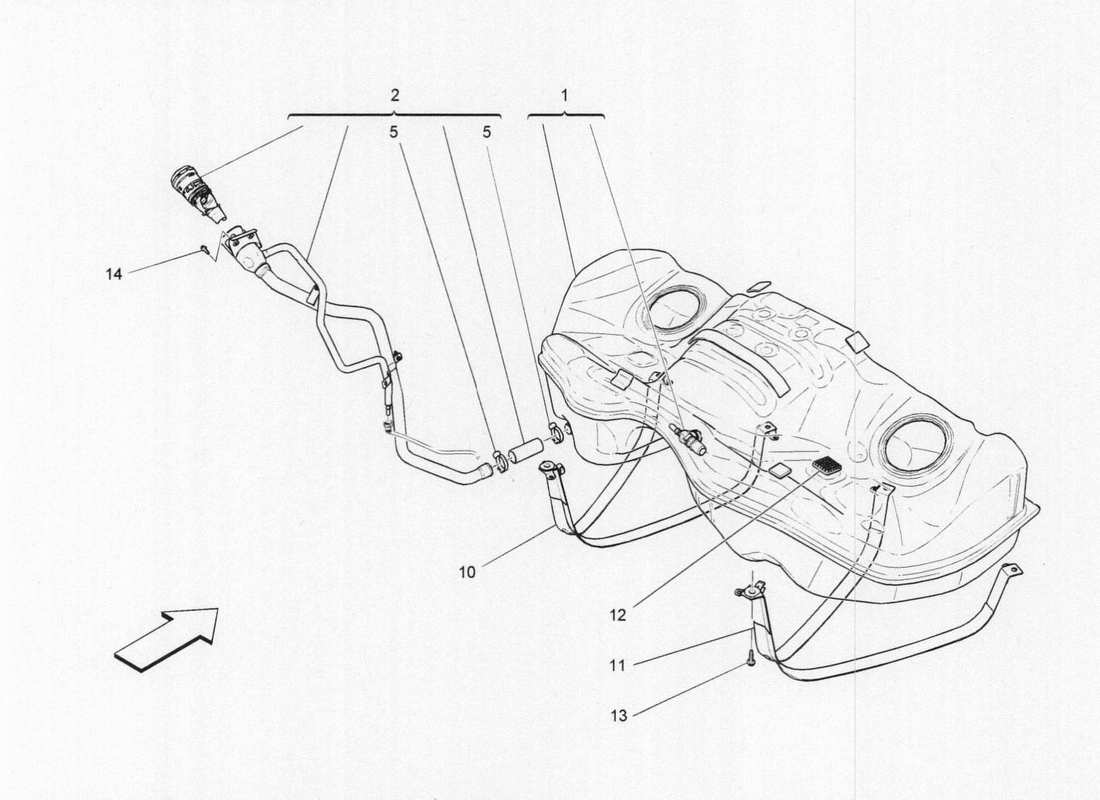 2
1
5
5
14
10
12
11
13