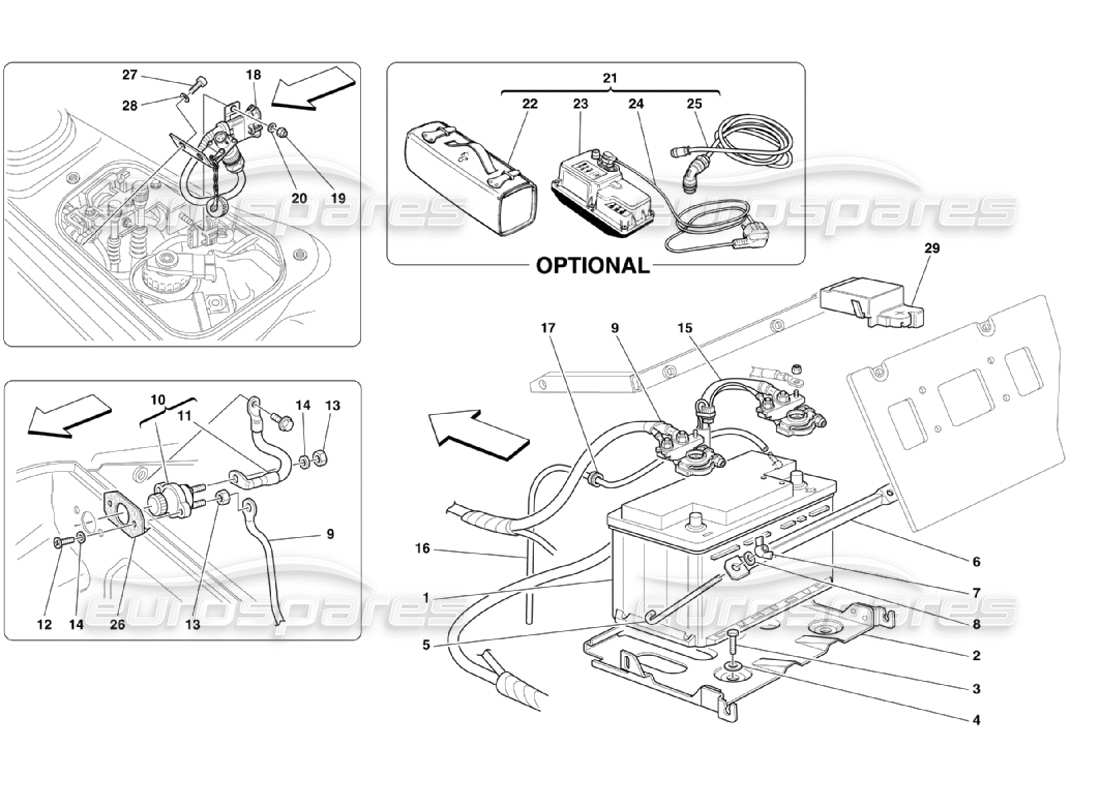 27
18
28
20
19
eurospares

21
22
23
24
25
eurospares
OPTIONAL

29

10
11
14
13
9
12
14
26
13
eurospares

17
9
15
16
1
5
6
7
8
2
3
4
eurospares