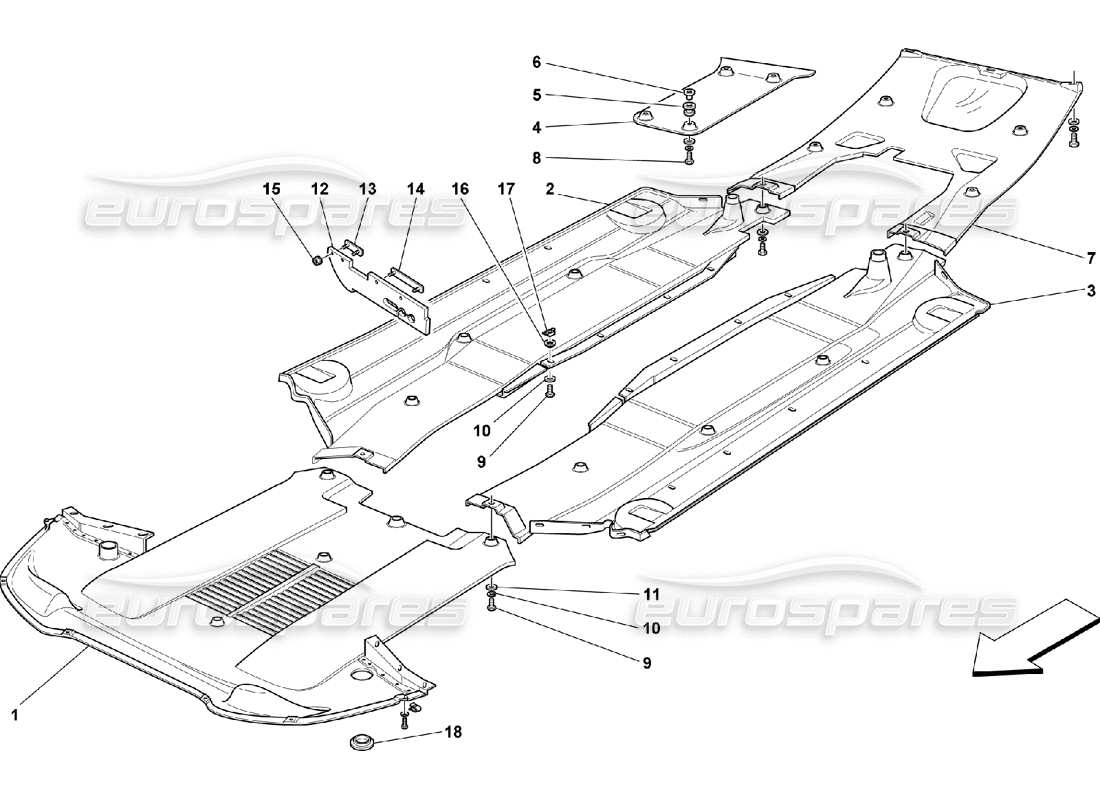 6
5
4
8
15 12 13 14 16 17 2
7
3
10
9
11
10
9
1
18
eurospares
eurospares
eurospares
eurospares