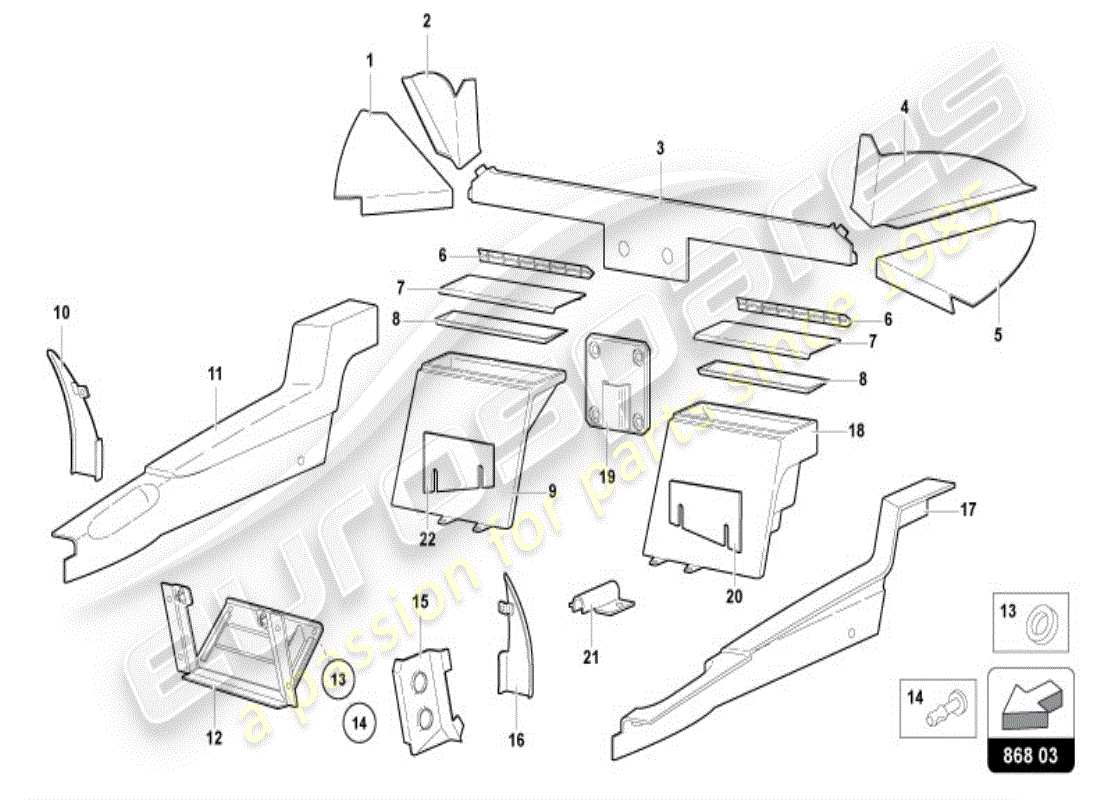 1
2
3
4
5
6
7
8
6
7
8
10
11
9
22
19
18
20
17
12
13
14
15
16
21
13
14
868 03
eurospares
a passion for parts since 1985