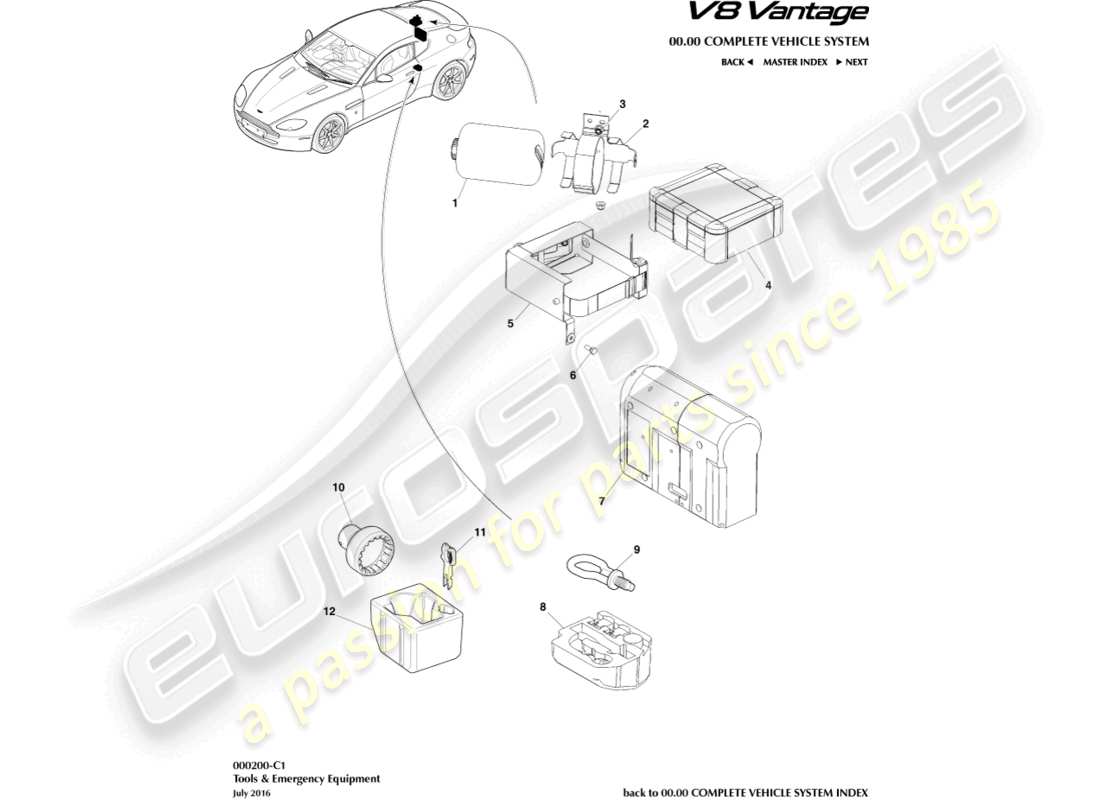 V8 Vantage

00.00 COMPLETE VEHICLE SYSTEM

BACK ◄ MASTER INDEX ► NEXT

3
2
1
4
5
6
7
10
11
9
12
8

eurospares
a passion for parts since 1985

000200-C1
Tools & Emergency Equipment
July 2016

back to 00.00 COMPLETE VEHICLE SYSTEM INDEX