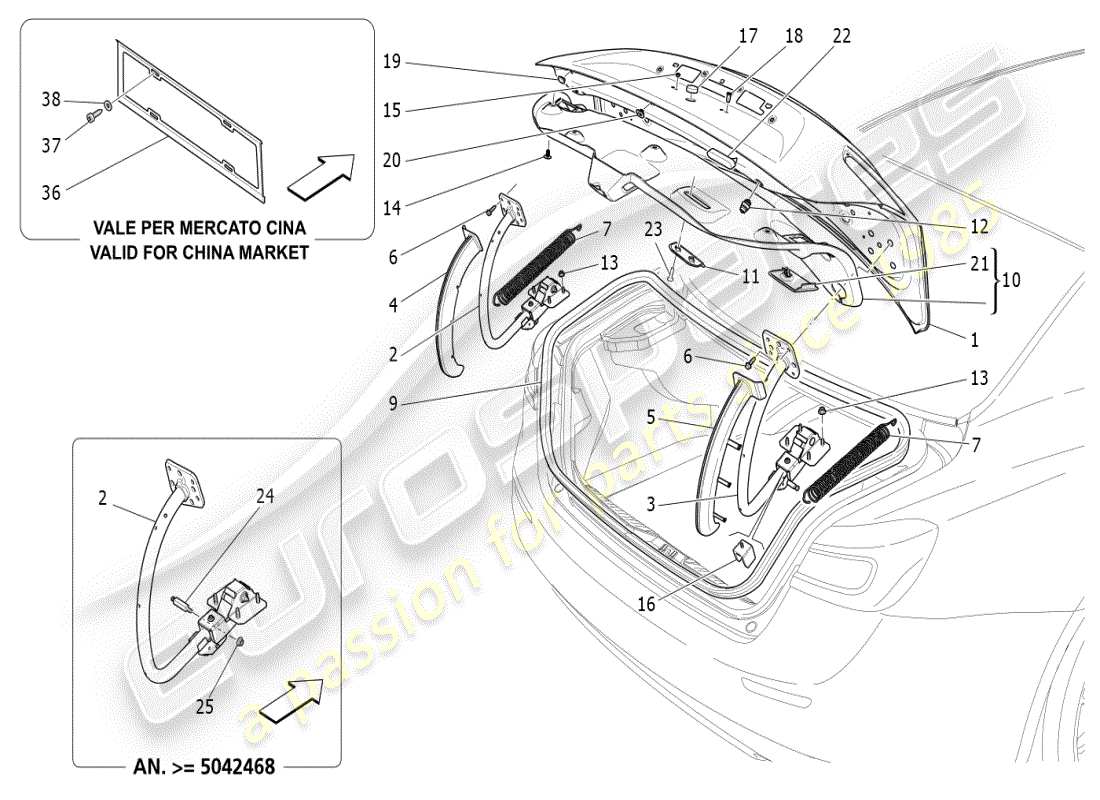 38
37
36
VALE PER MERCATO CINA
VALID FOR CHINA MARKET

19
15
20
14
6
4
2
9
17
18
22
7
13
23
11
12
21
10
1
6
13
5
7
3
16

2
24
25
AN. >= 5042468

eurospares
a passion for parts since 1985