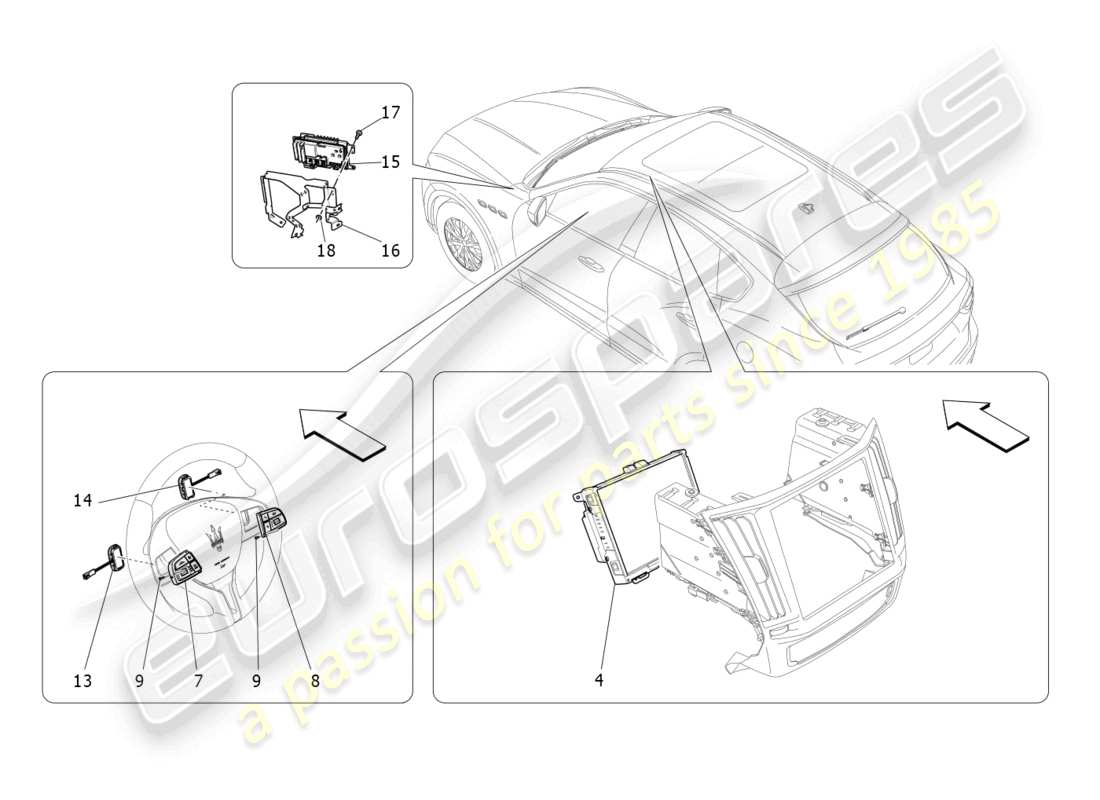 17
15
18
16
14
13
9
7
9
8
4
eurospares
a passion for parts since 1985