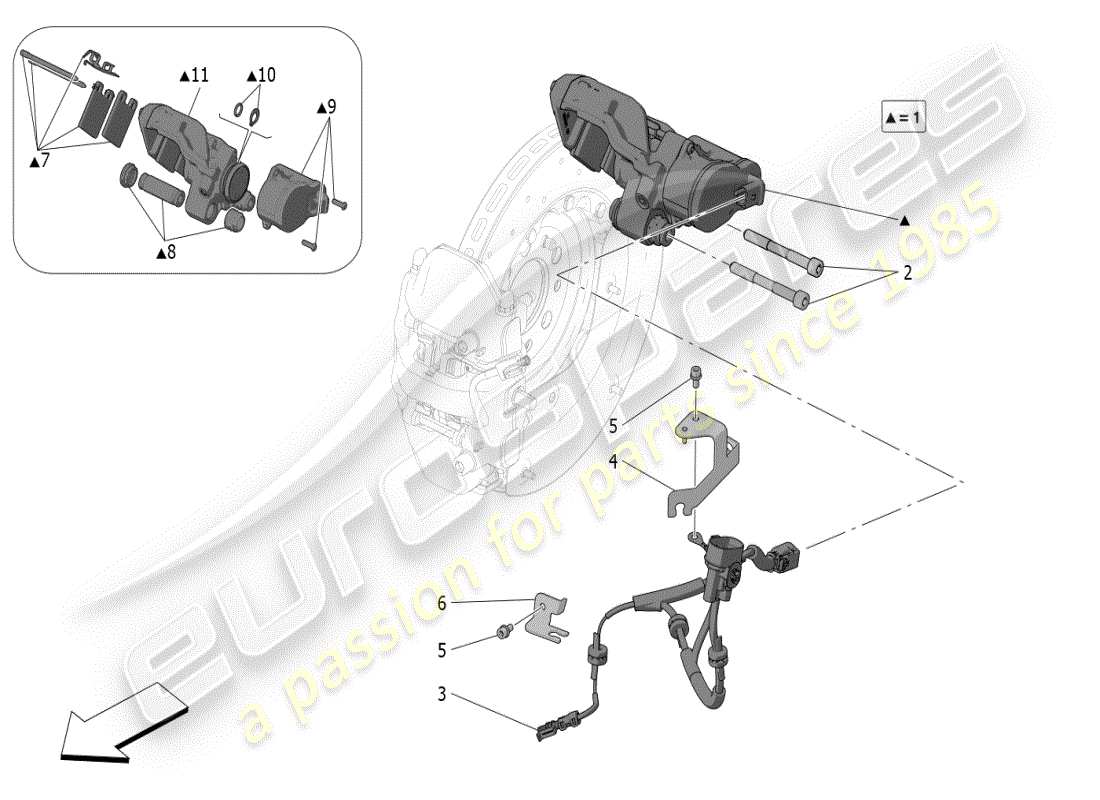 ▲11
▲10
▲9
▲7
▲8
▲ = 1
▲
2
5
4
6
5
3
eurospares
a passion for parts since 1985