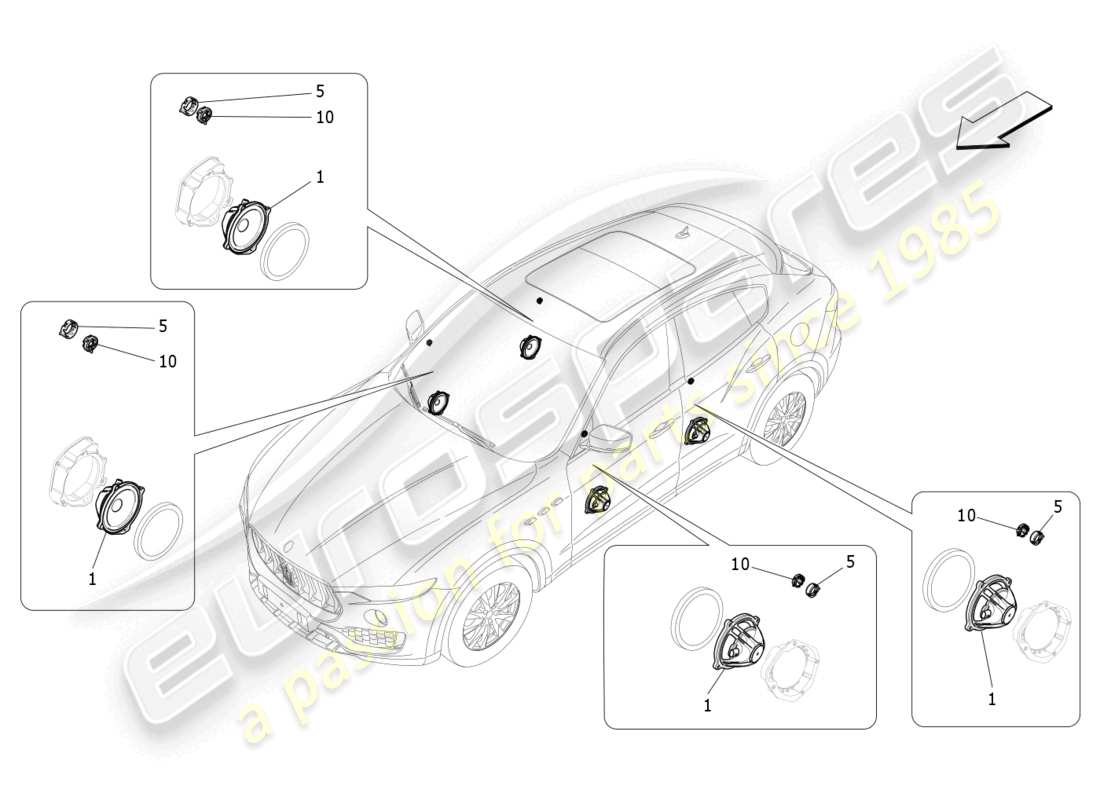 5
10
1

5
10
1

10
5
1

10
5
1

eurospares
a passion for parts since 1985