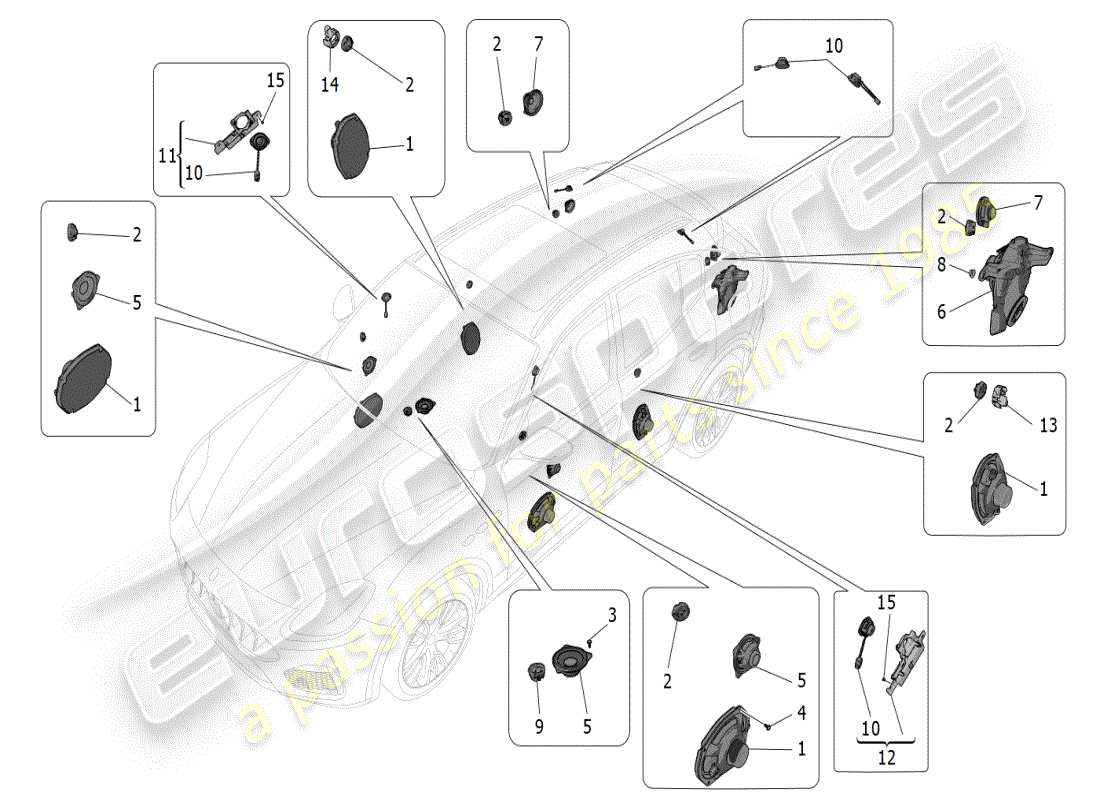 15
11
10
14
2
1
2
7
10
2
5
1
2
7
8
6
2
13
1
3
9
5
2
5
4
1
15
10
12
eurospares
a passion for parts since 1985