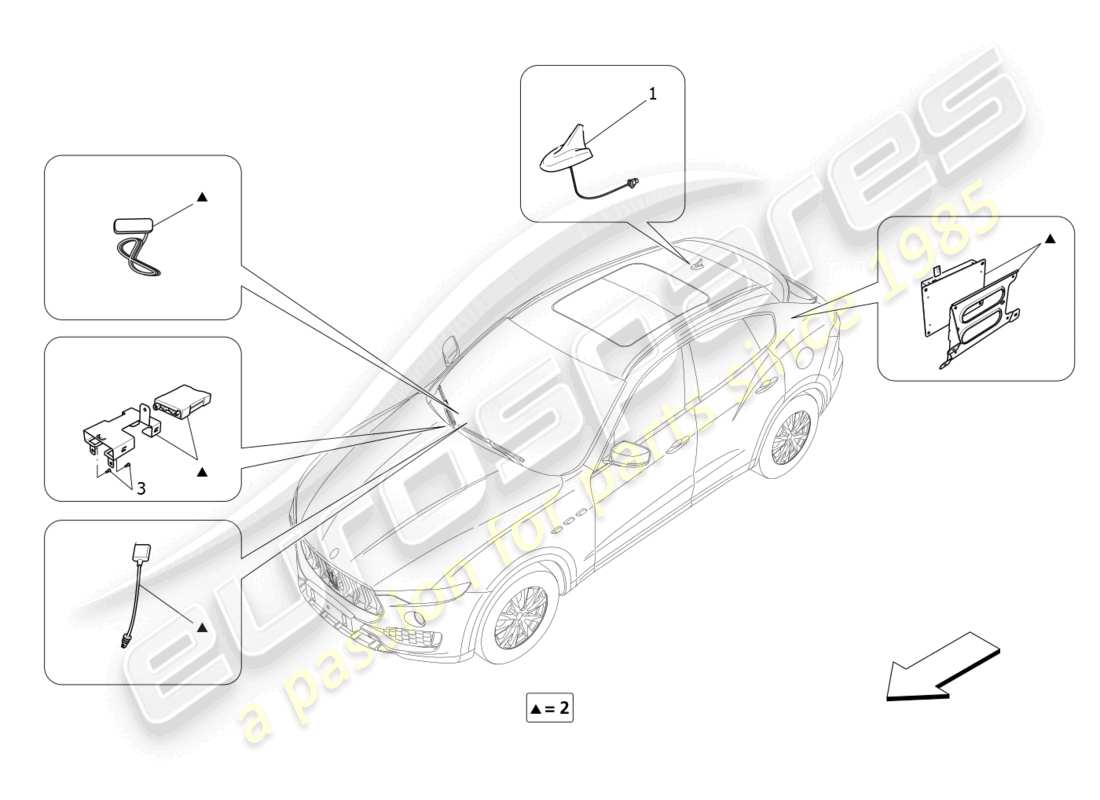 1

▲

▲

▲

3

▲

▲ = 2

eurospares
a passion for parts since 1985