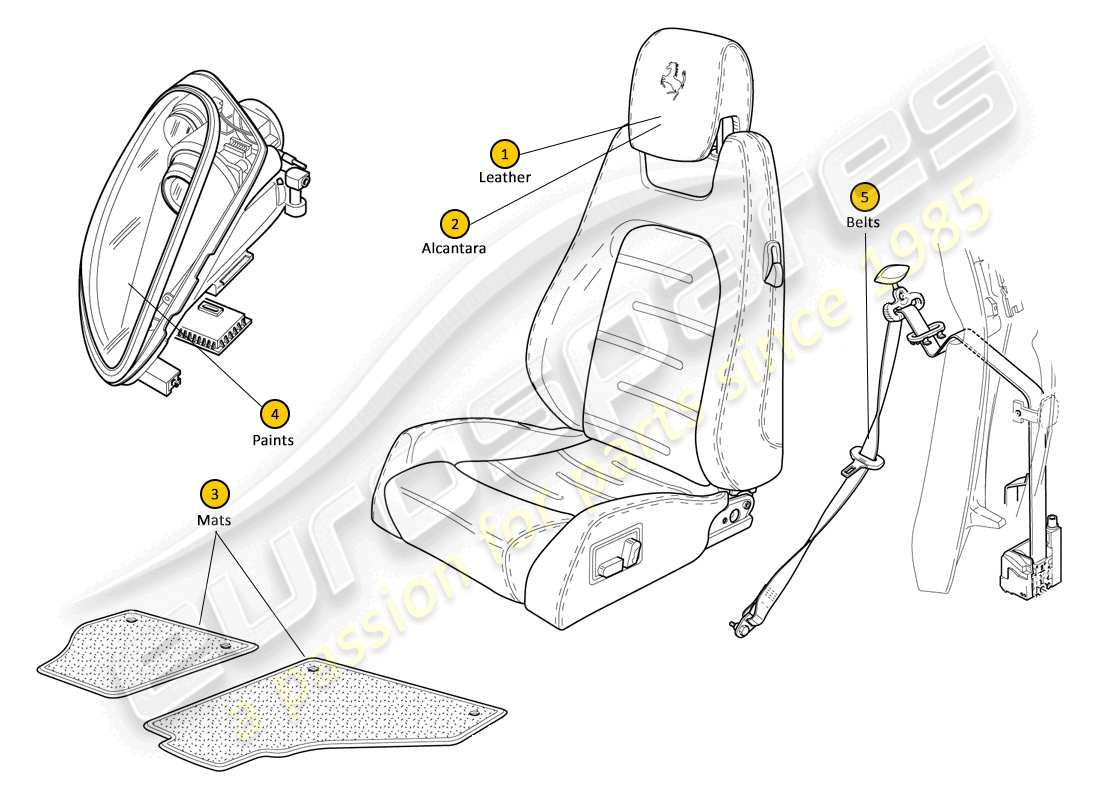 1
Leather

2
Alcantara

5
Belts

4
Paints

3
Mats

eurospares
a passion for parts since 1985