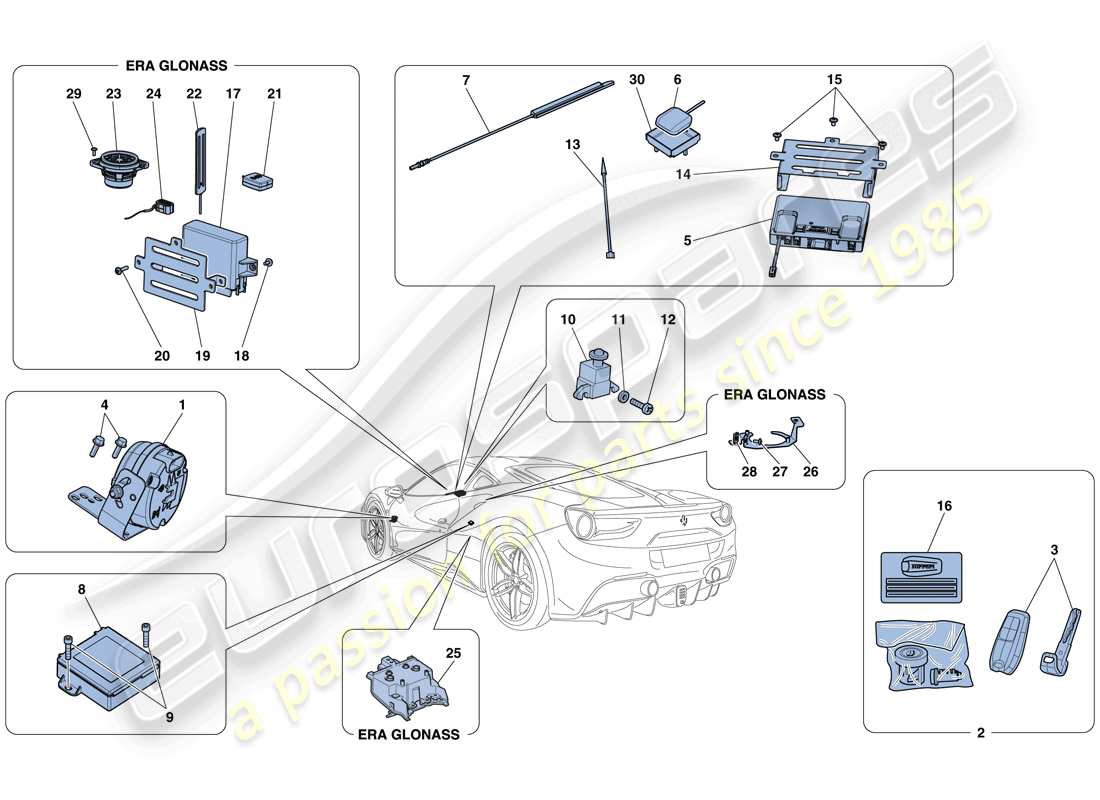 ERA GLONASS

29 23 24 22 17 21

20 19 18

7 30 6 15

13 14

5

10 11 12

ERA GLONASS

28 27 26

4 1

8

9

25

ERA GLONASS

16 3

2

eurospares
a passion for parts since 1985