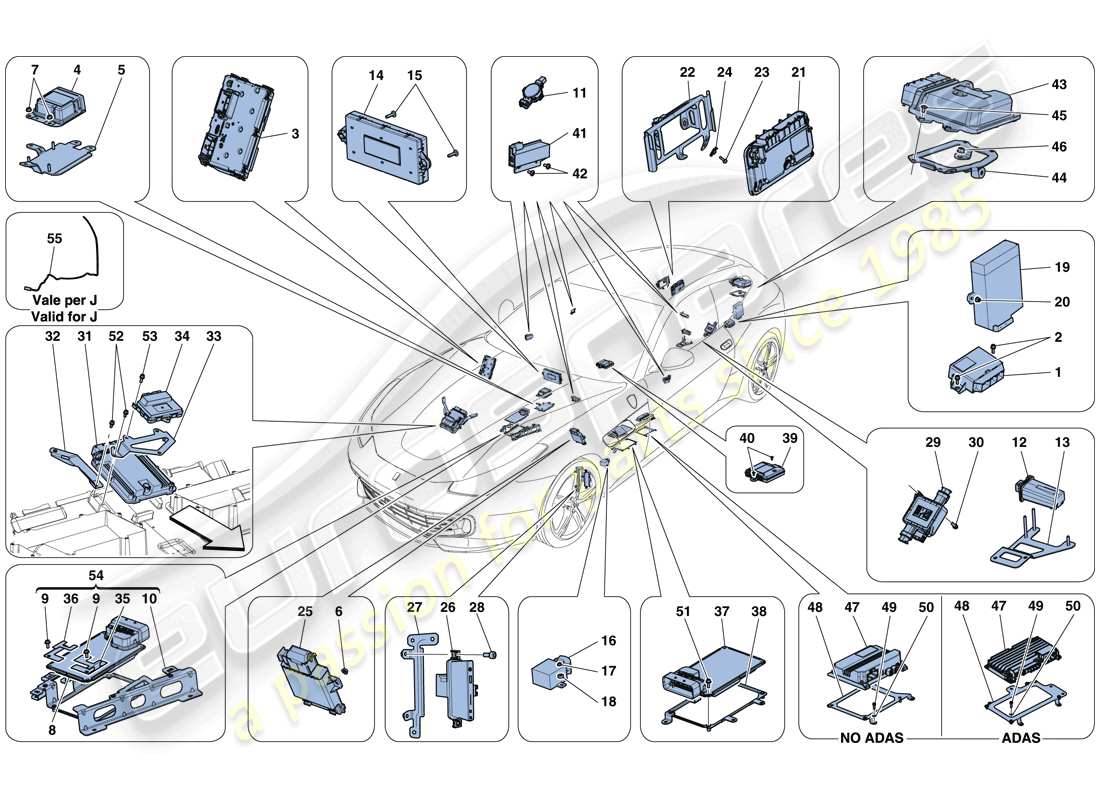 7 4 5

3

14 15

11

41

42

22 24 23 21

43

45

46

44

55

Vale per J
Valid for J

19

20

2

1

32 31 52 53 34 33

40 39

29 30 12 13

54

9 36 9 35 10

8

25 6

27 26 28

16

17

18

51 37 38

48 47 49 50

NO ADAS

48 47 49 50

ADAS

a passion for parts since 1985