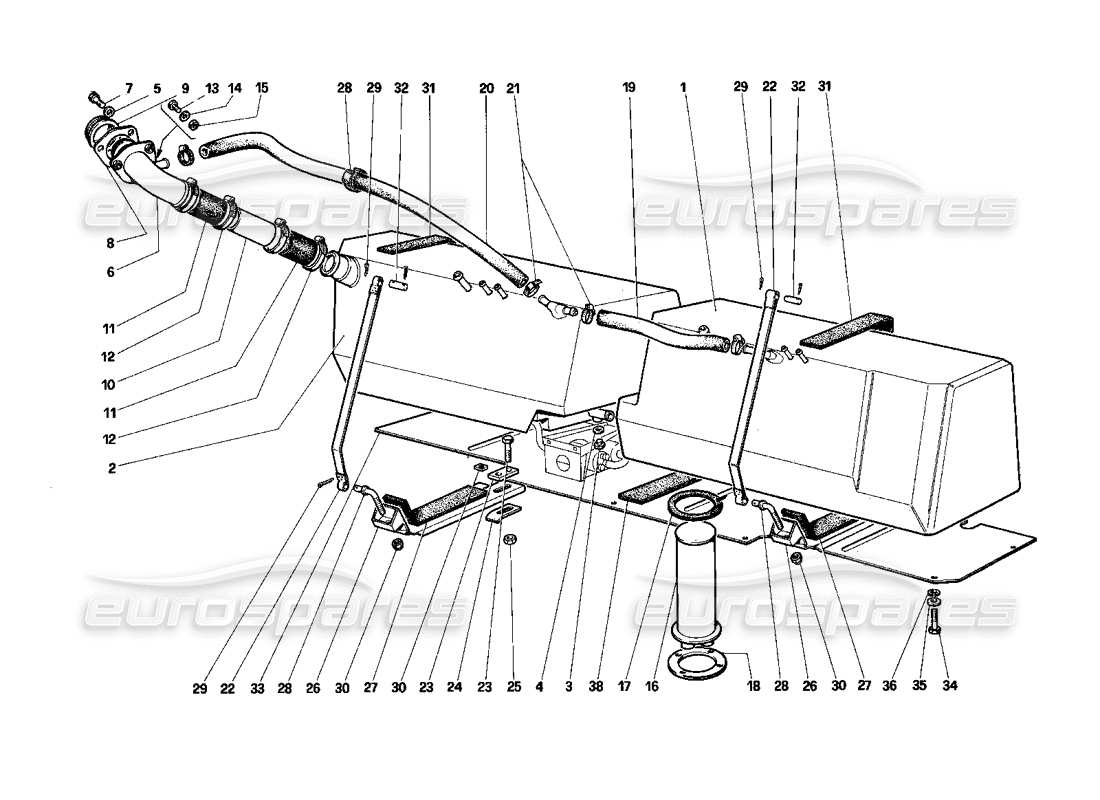 7 5 9 13 14 15 28 29 32 31 20 21 19 1 29 22 32 31

eurospares eurospares

8
6
11
12
10
11
12
2

eurospares eurospares

29 22 33 28 26 30 27 30 23 24 23 25 4 3 38 17 16 18 28 26 30 27 36 35 34