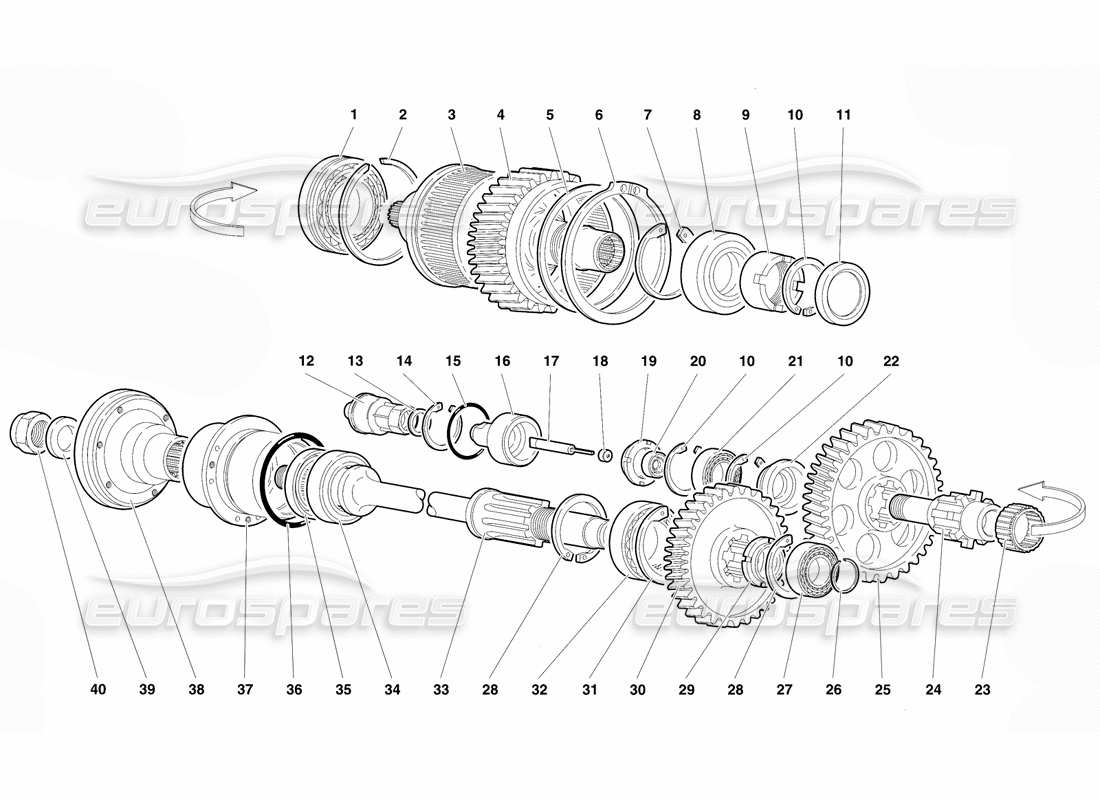 1 2 3 4 5 6 7 8 9 10 11

eurospares eurospares

12 13 14 15 16 17 18 19 20 10 21 10 22

eurospares eurospares

40 39 38 37 36 35 34 33 28 32 31 30 29 28 27 26 25 24 23