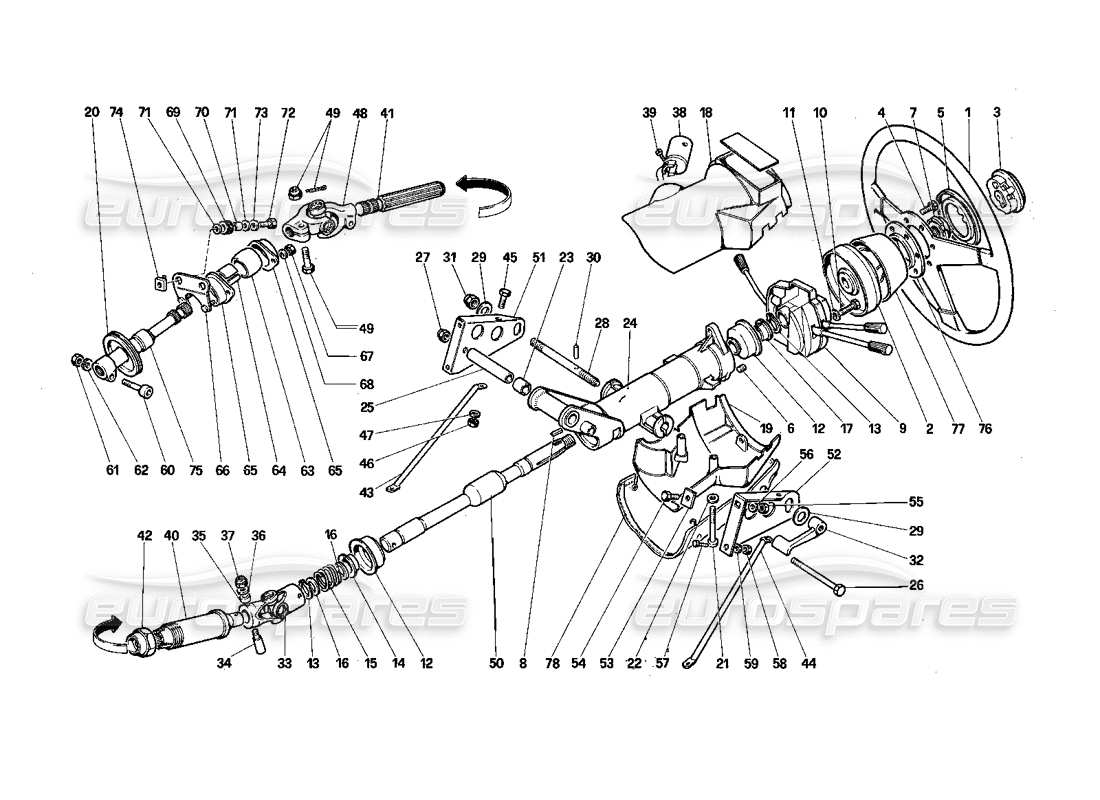 20 74 71 69 70 71 73 72 49 48 41

39 38 18

11 10 4 7 5 1 3

27 31 29 45 51 23 30

28 24

49

67

68

25

47

46

43

61 62 60 75 66 65 64 63 65

19 6 12 17 13 9 2 77 76

56 52

55

29

32

26

42 40 35 37 36

16

34 33 13 16 15 14 12

50 8 78 54 53 22 57 21 59 58 44

eurospares eurospares eurospares eurospares