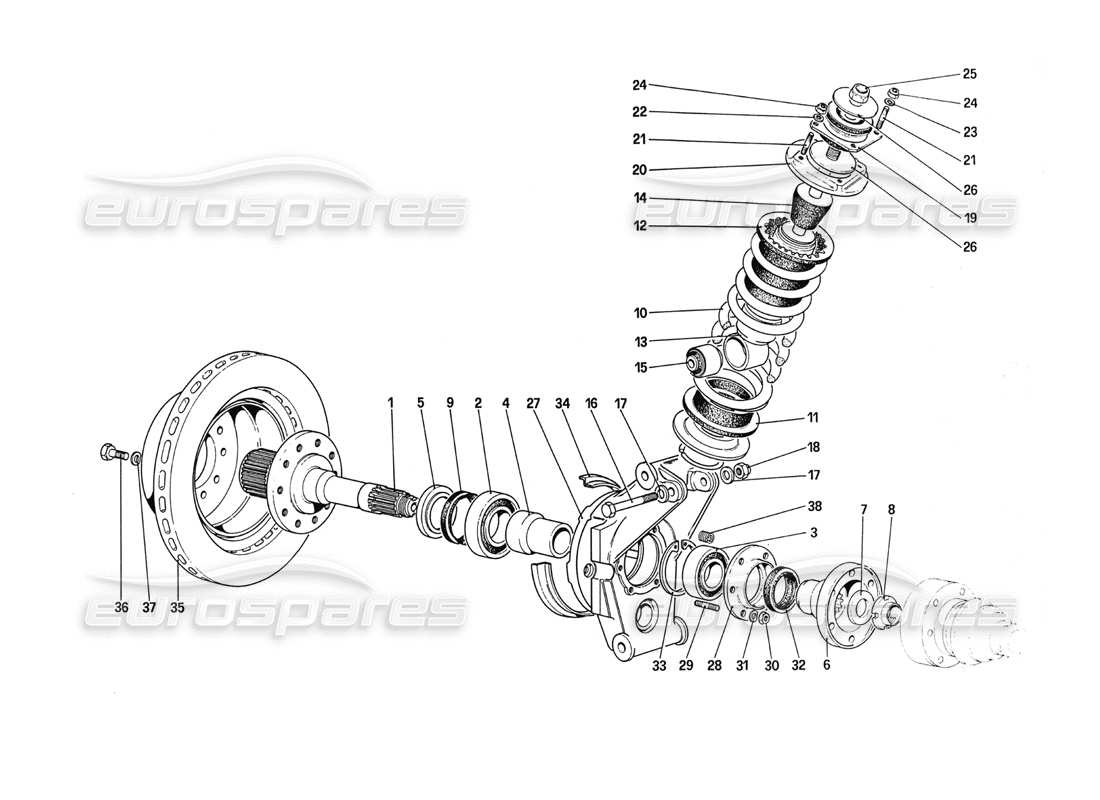 eurospares
eurospares
eurospares
eurospares

24
22
21
20
14
12
10
13
15
25
24
23
21
26
19
26
11
18
17
1
5
9
2
4
27
34
16
17
38
3
7
8
36
37
35
33
29
28
31
30
32
6