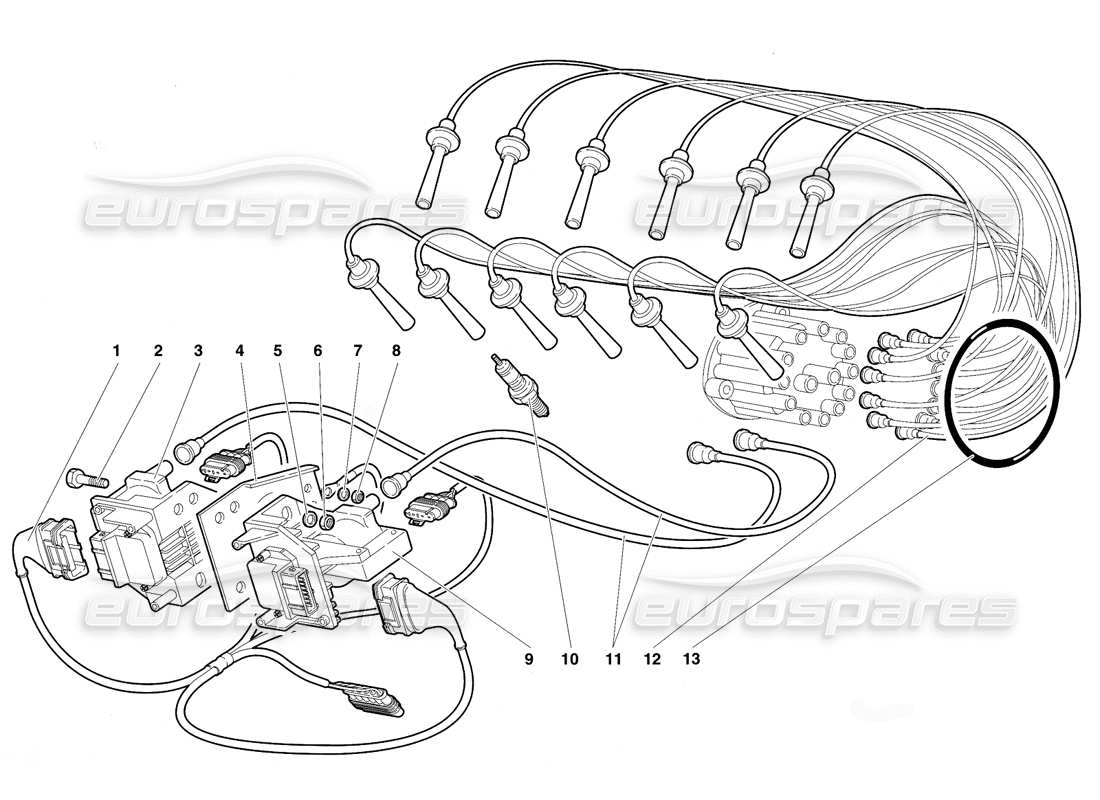 eurospares eurospares

1 2 3 4 5 6 7 8

eurospares eurospares

9 10 11 12 13