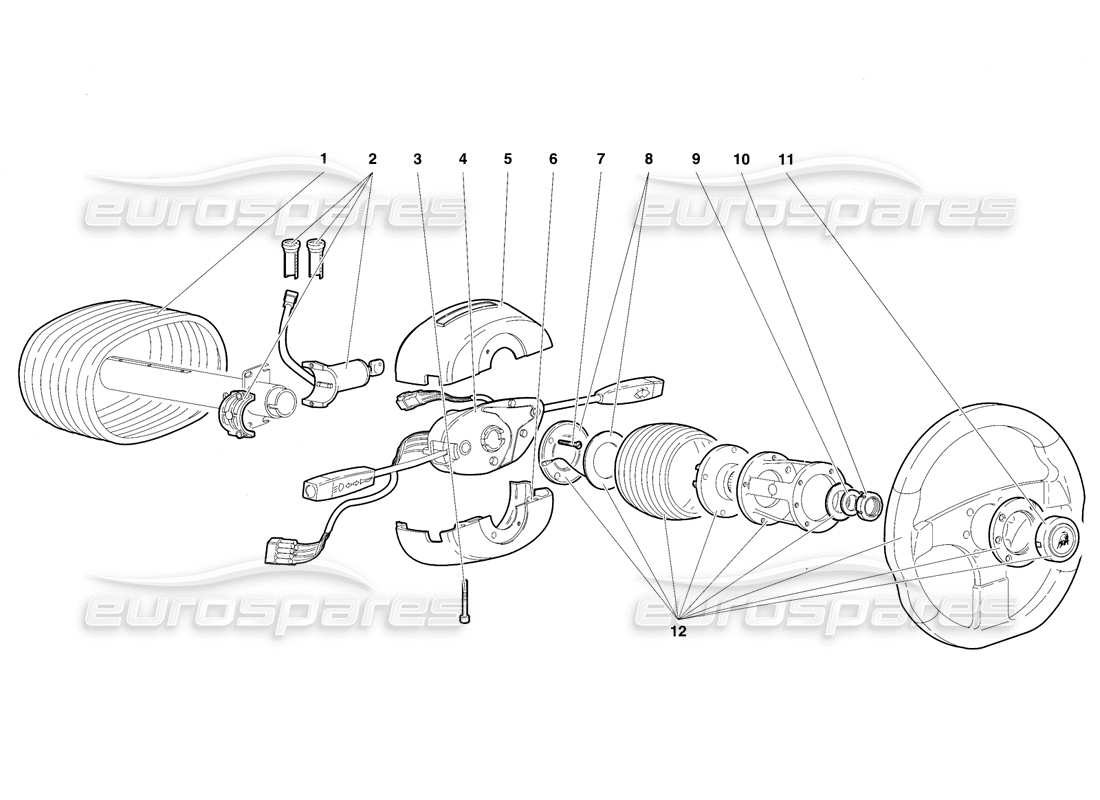 1 2 3 4 5 6 7 8 9 10 11

eurospares eurospares

eurospares eurospares

12