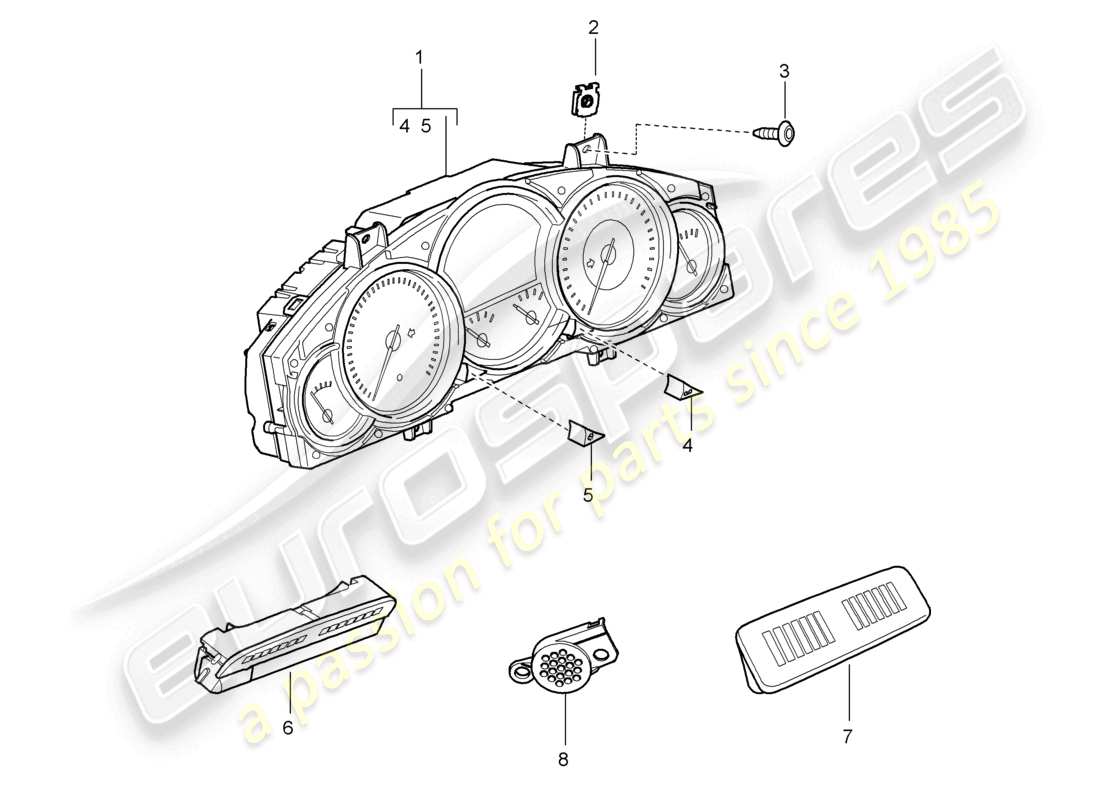 1
4 5
2
3
4
5
6
8
7
eurospares
a passion for parts since 1985