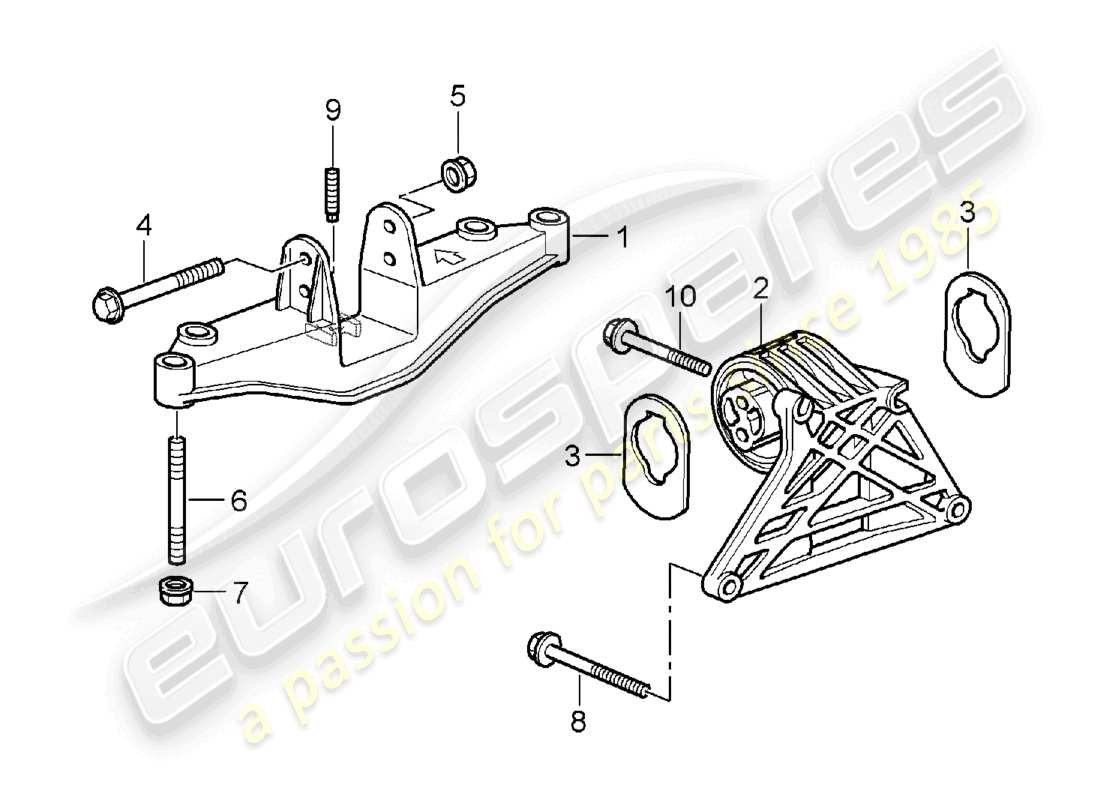 9
5
4
1
3
10
2
3
6
7
8
eurospares
a passion for parts since 1985