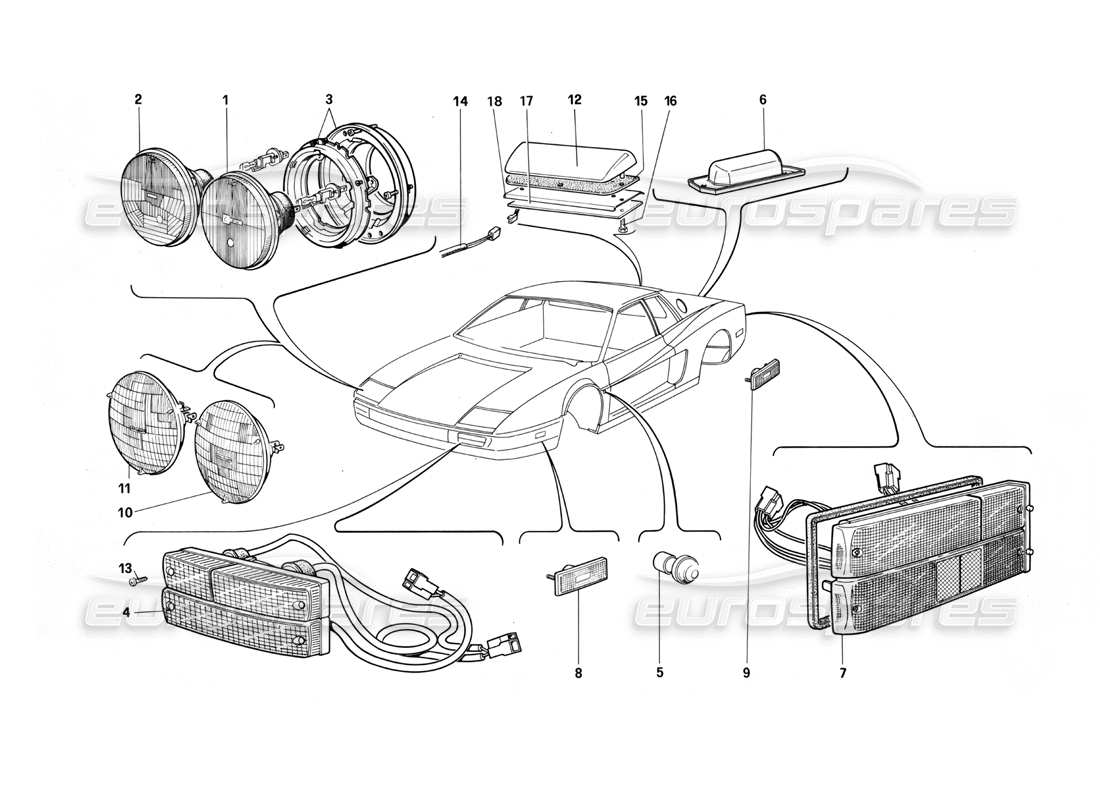 2
1
3
14
18
17
12
15
16
6
eurospares
eurospares
11
10
13
4
8
5
9
7
eurospares
eurospares